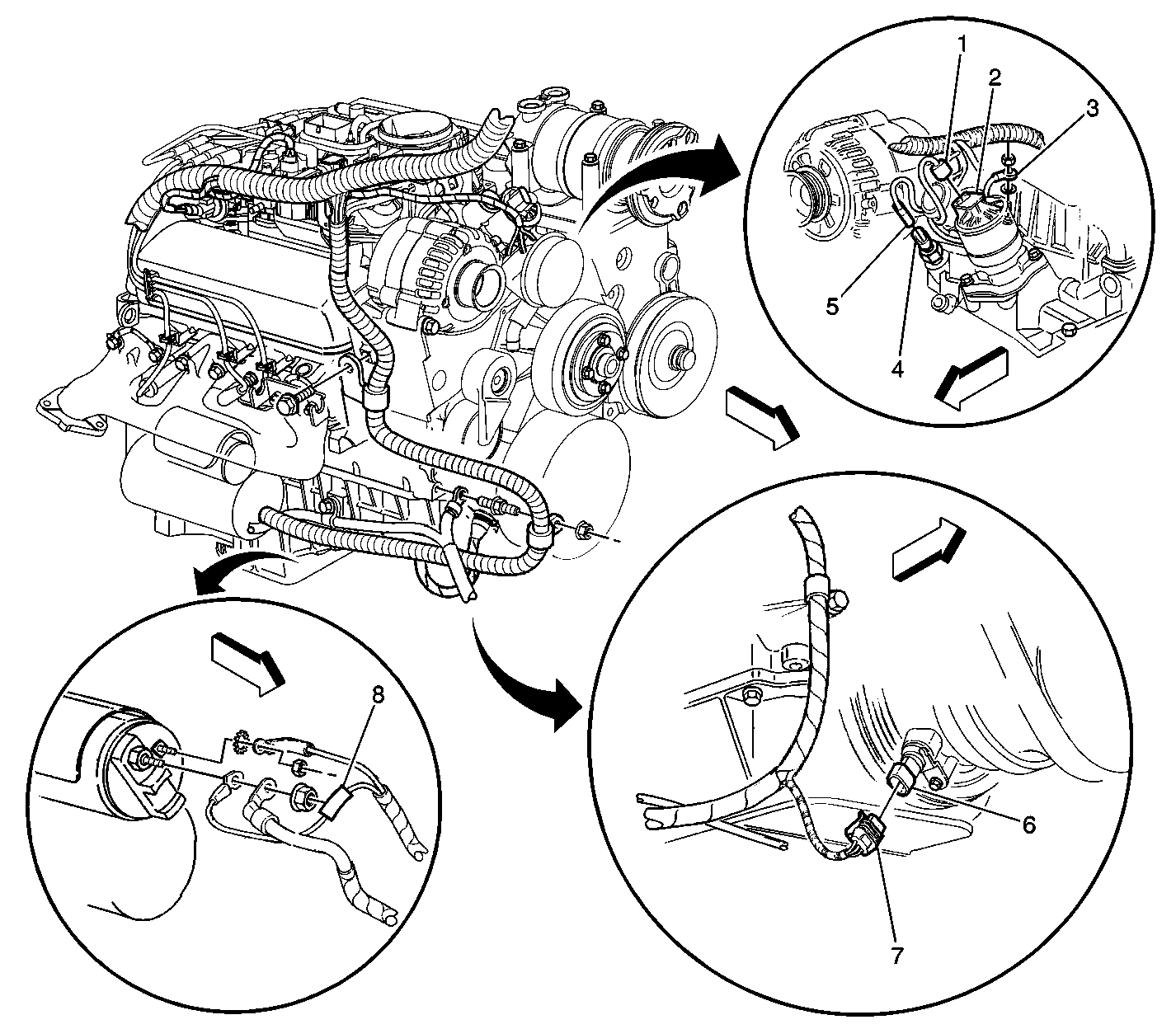 1
2
3
5
4
8
6
7