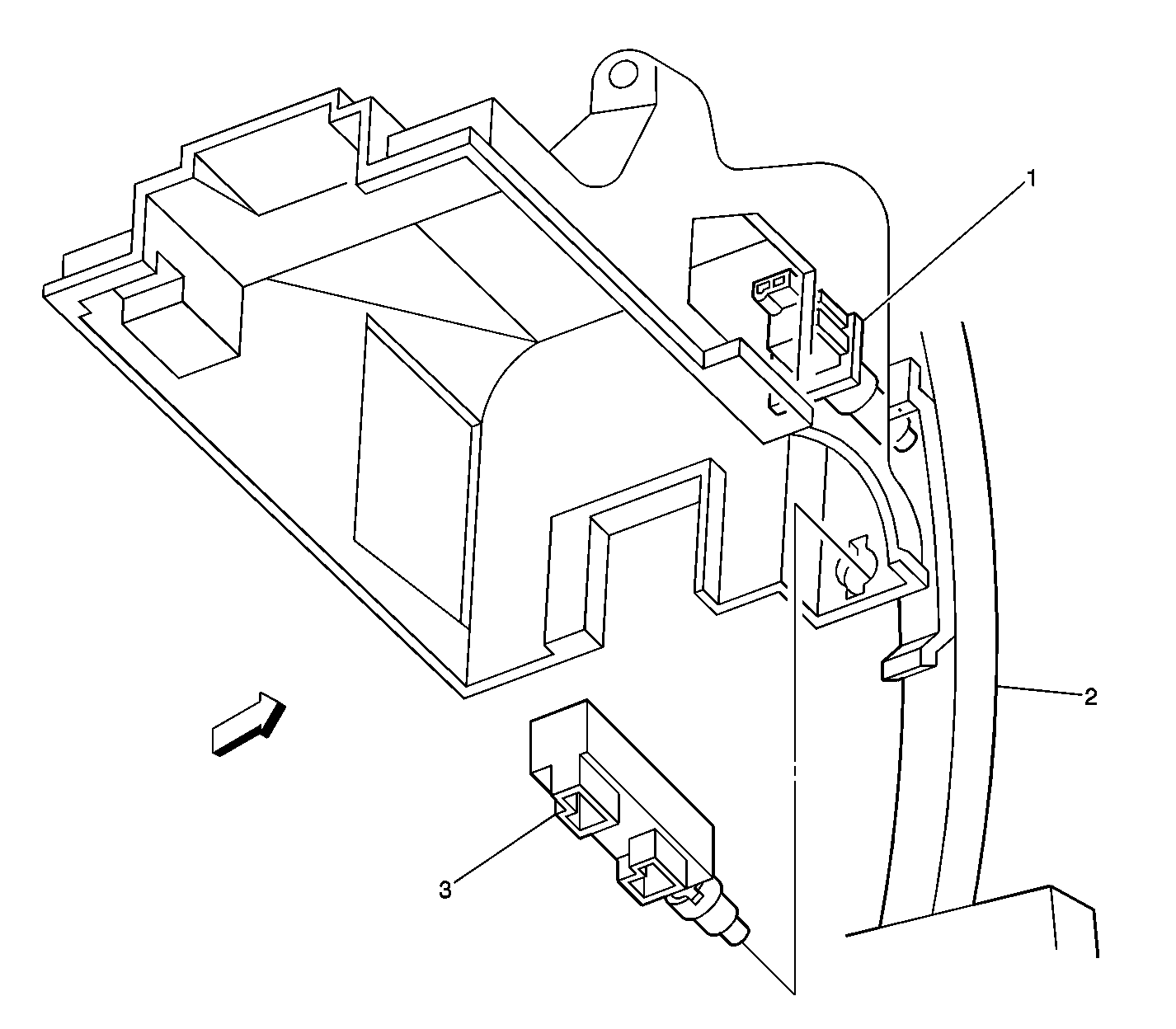 1
2
3