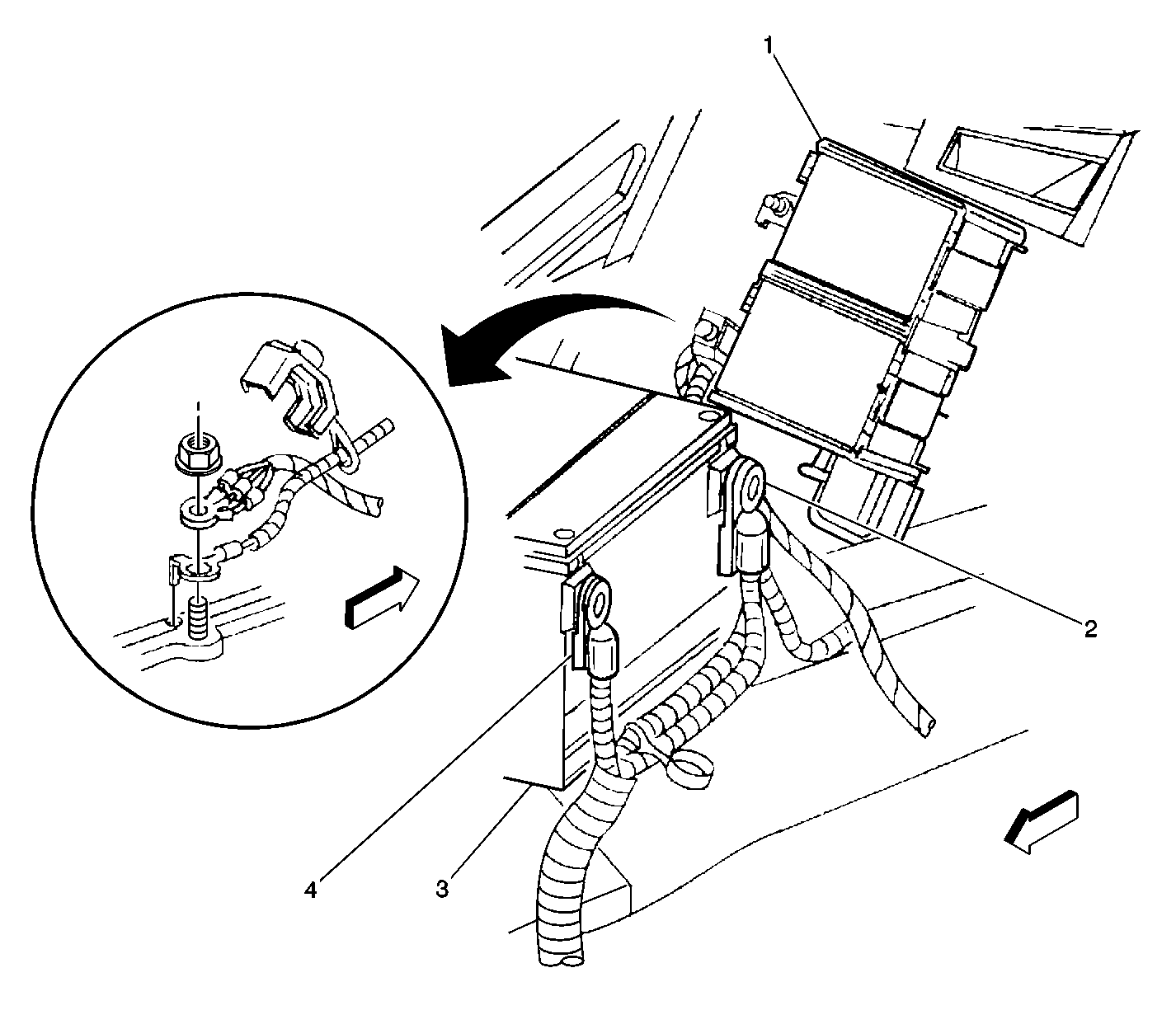 1
2
4
3