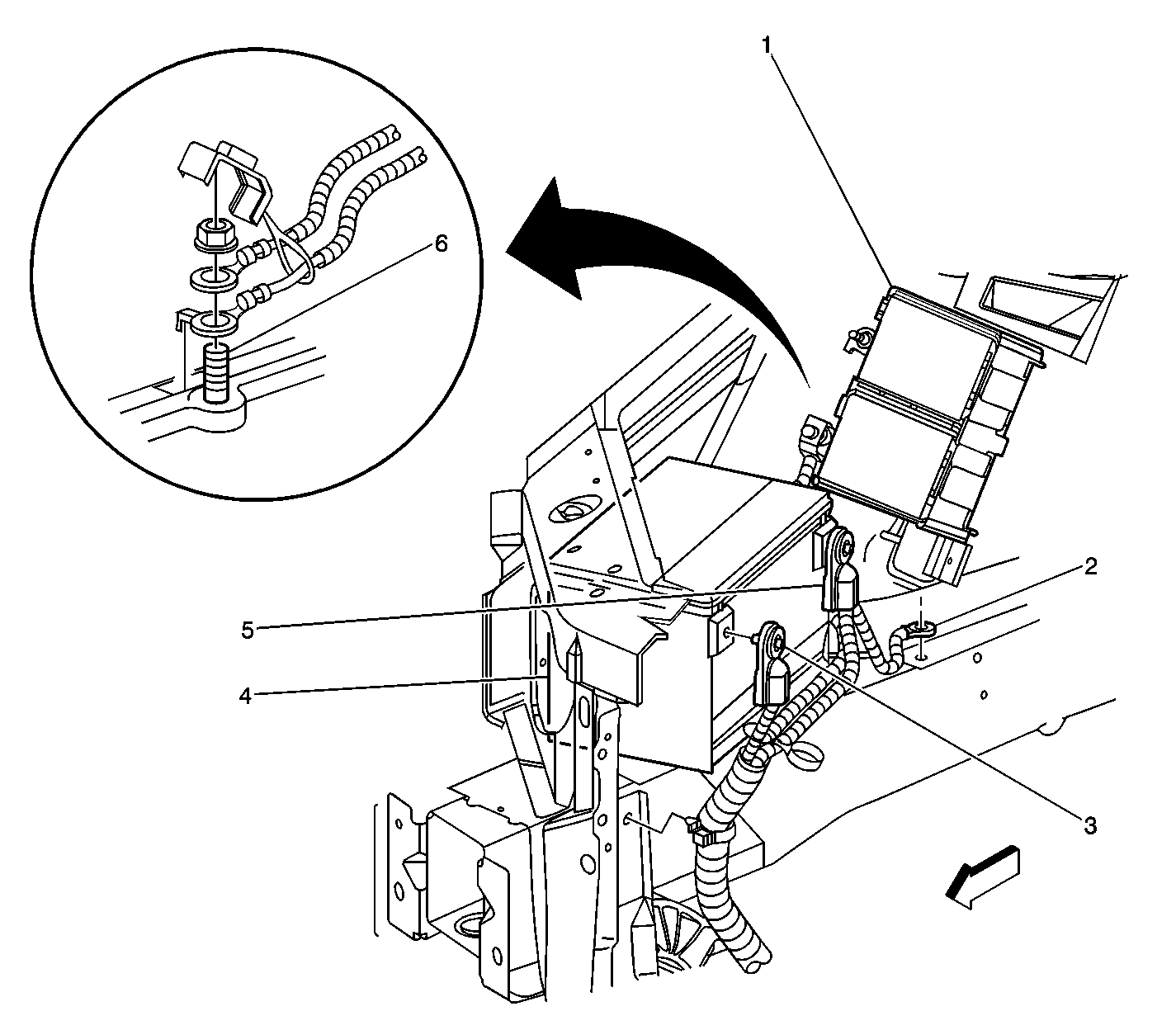 1
6
2
5
4
3