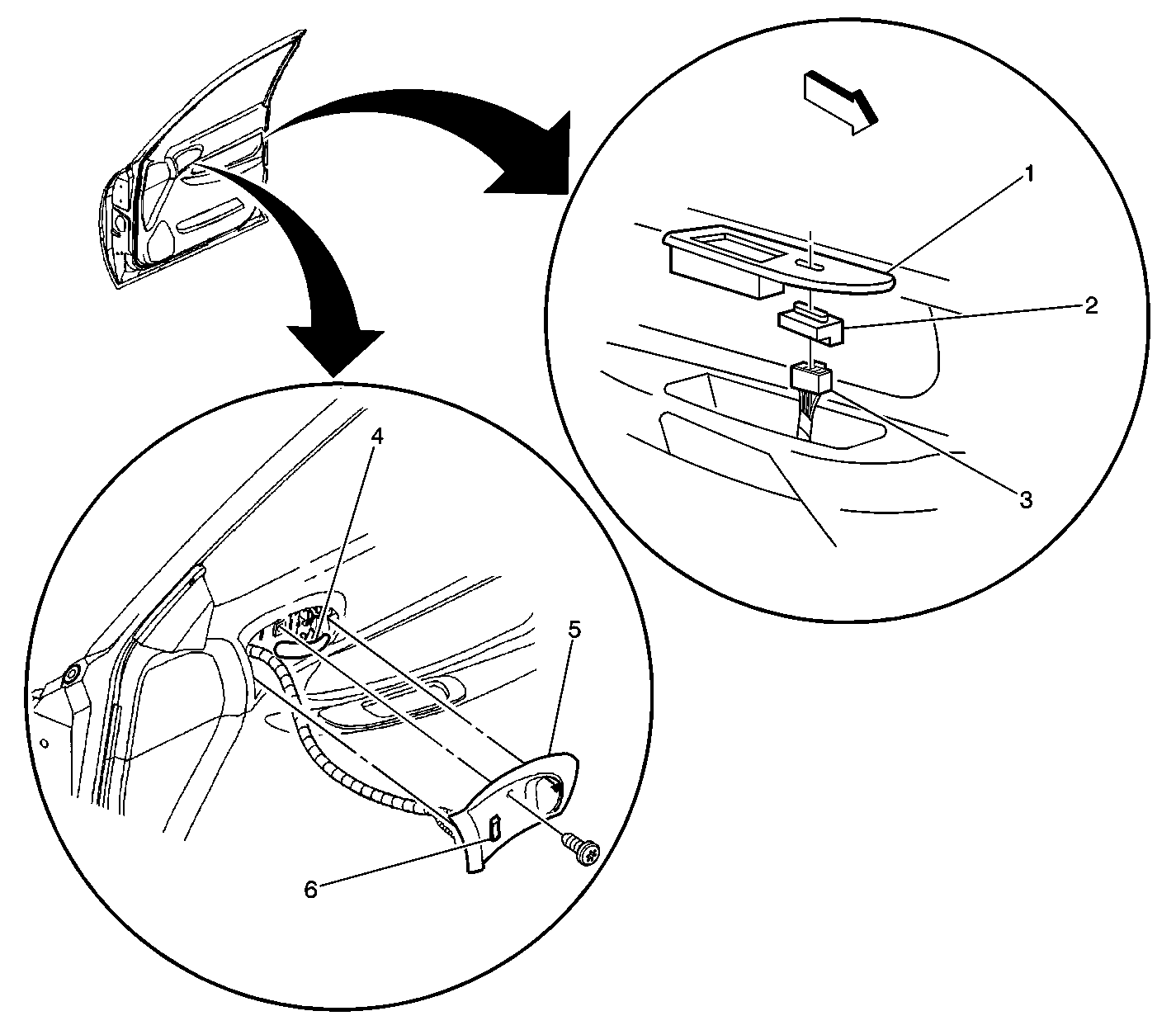 1
2
3
4
5
6