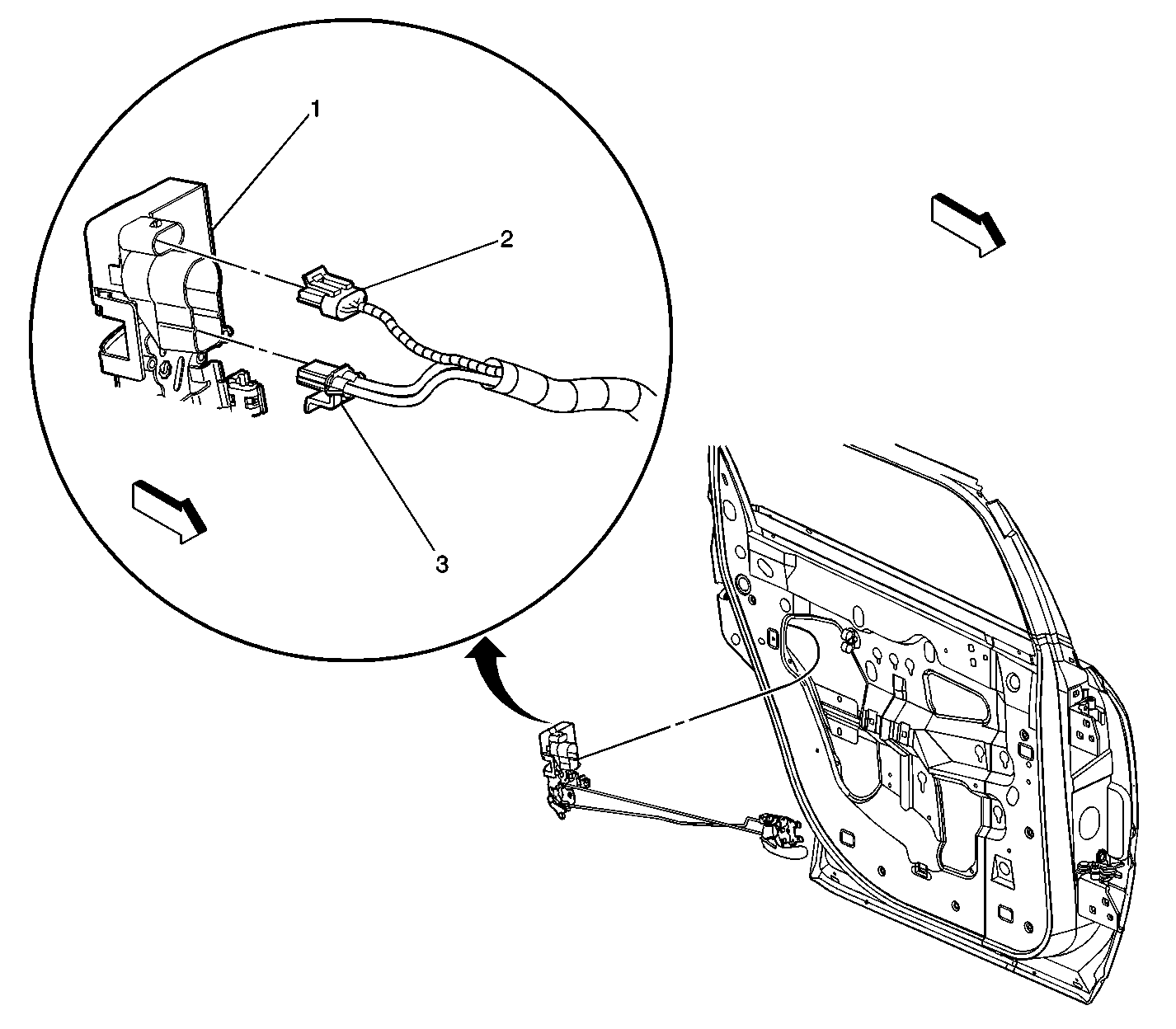 1

2

3