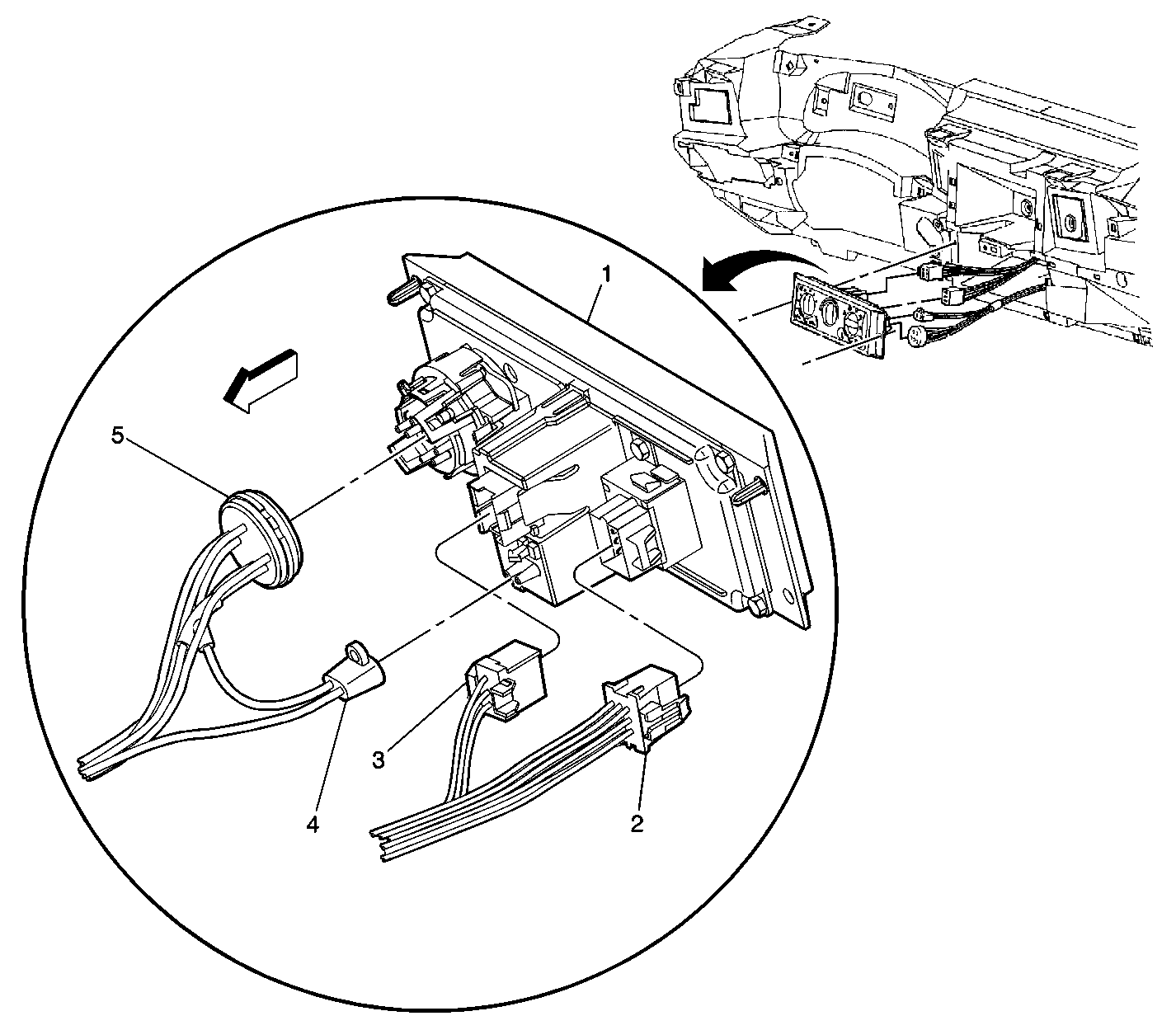 1
5
3
4
2