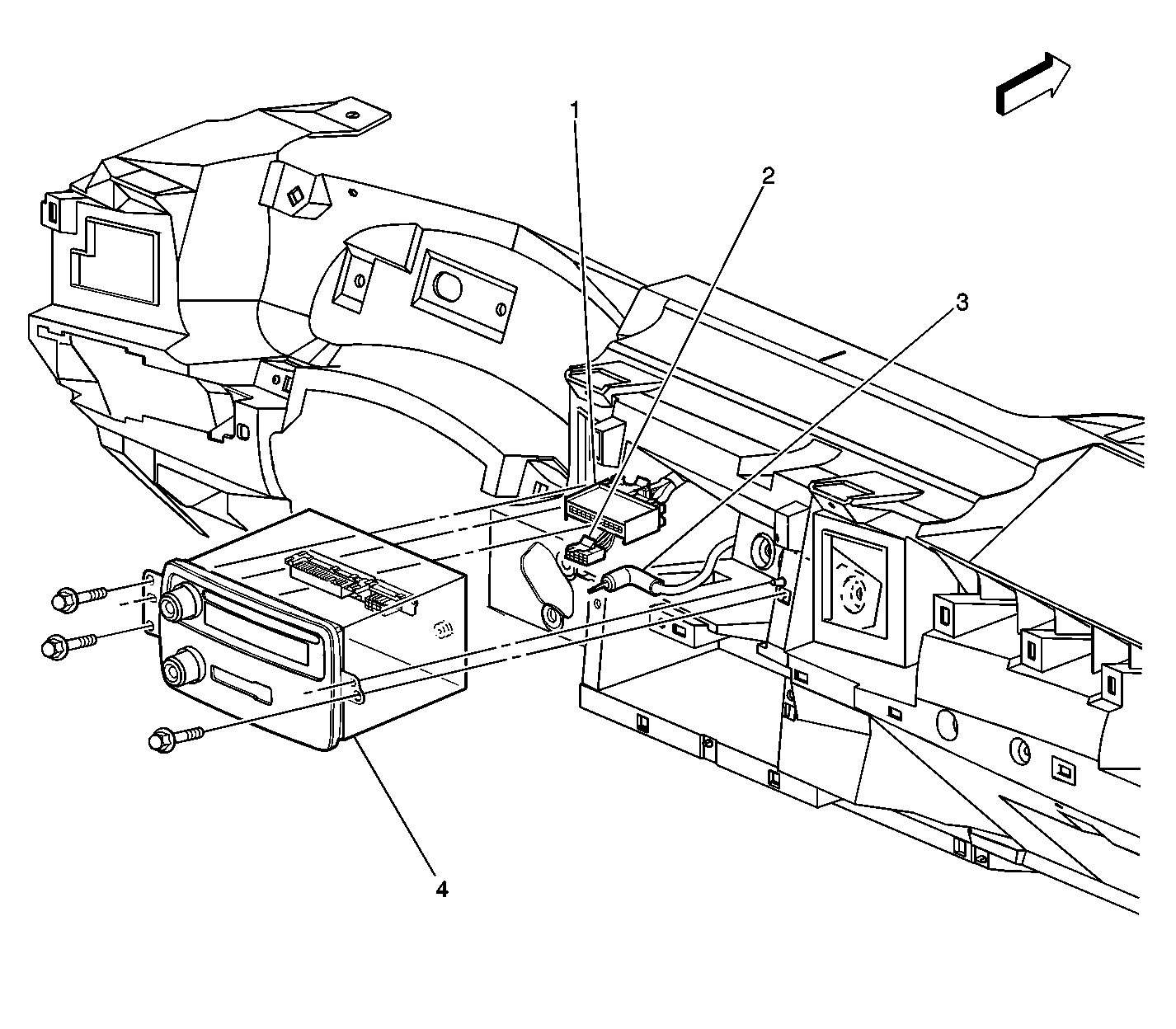 1
2
3
4