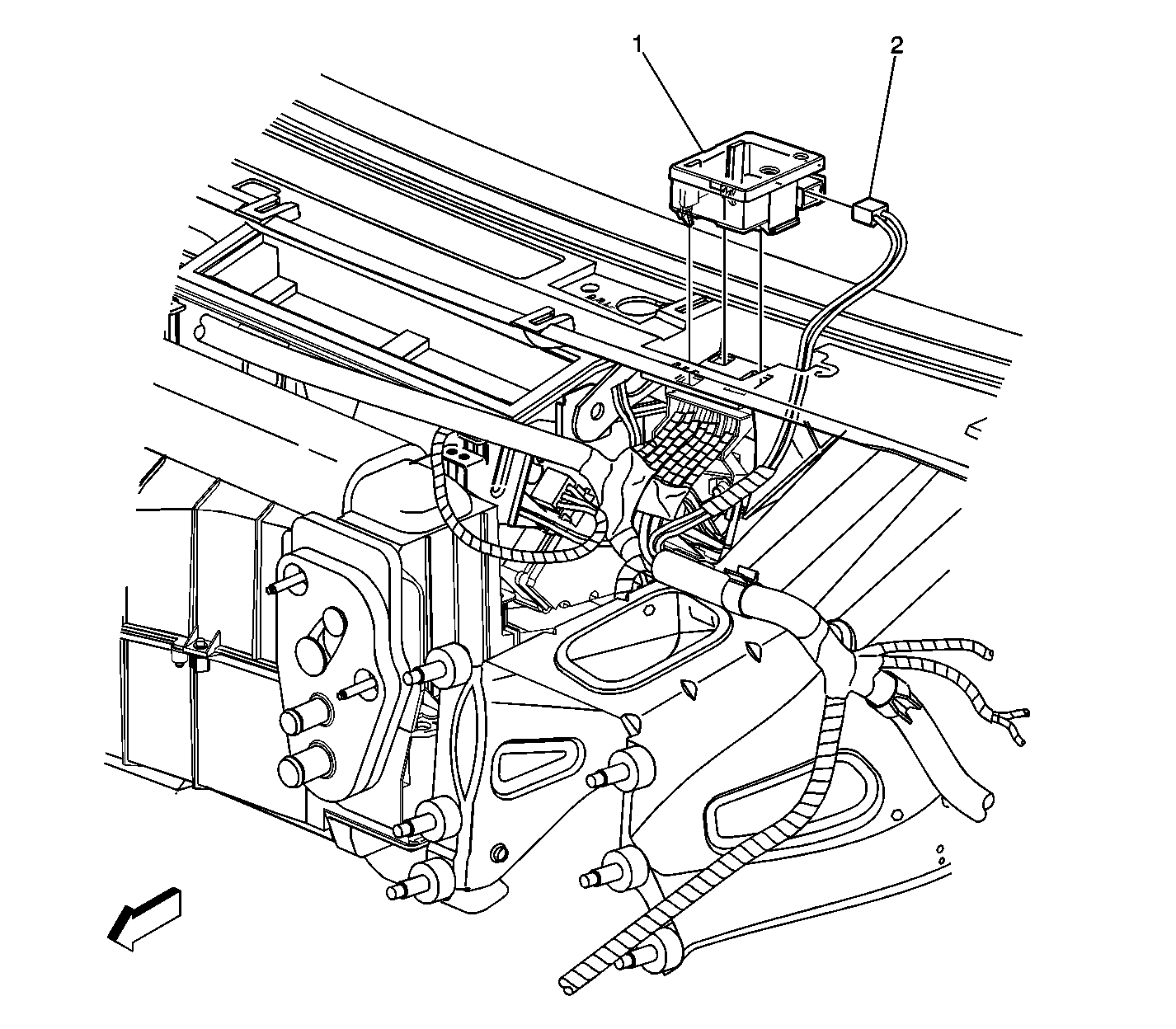 1
2