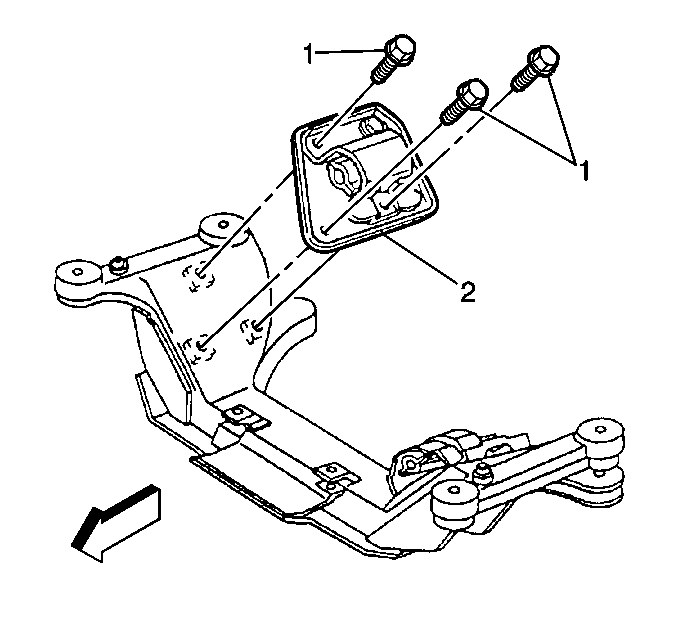 1
1
2