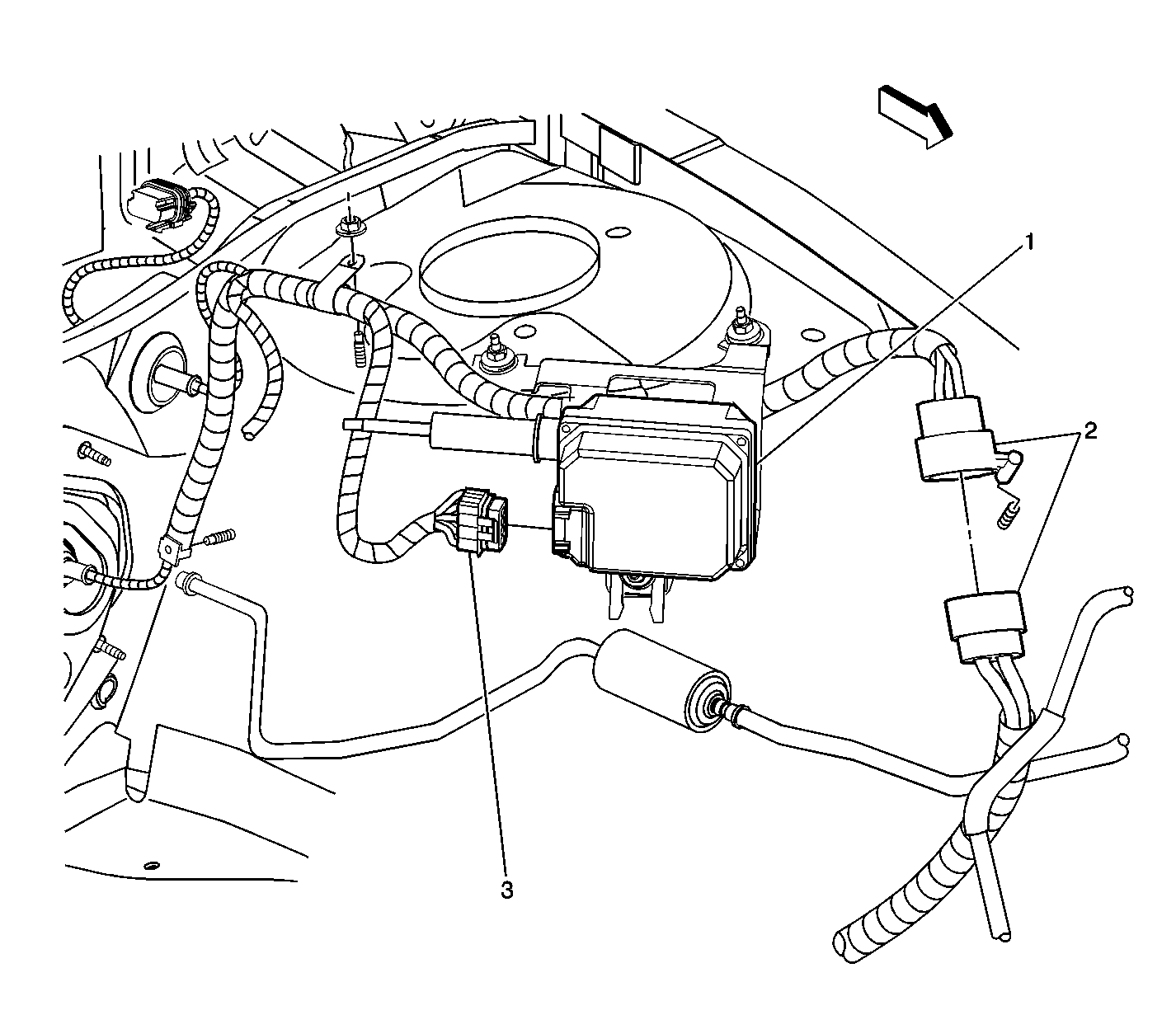 1
2
3