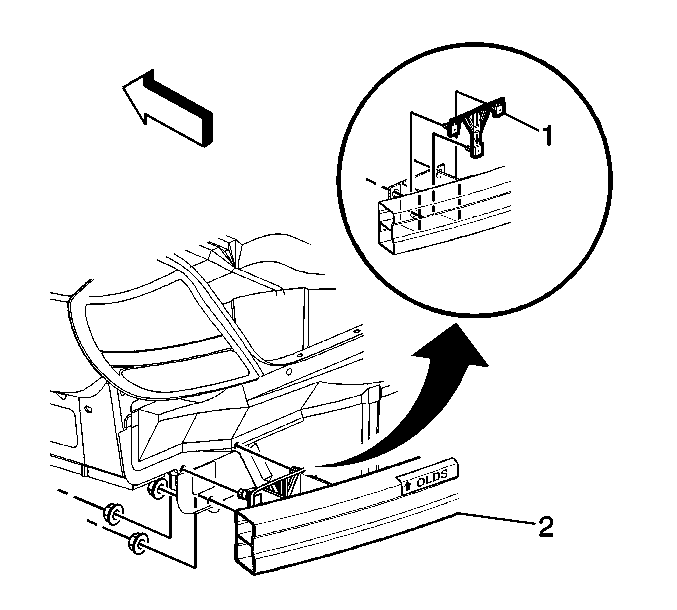 1
OLDS
2