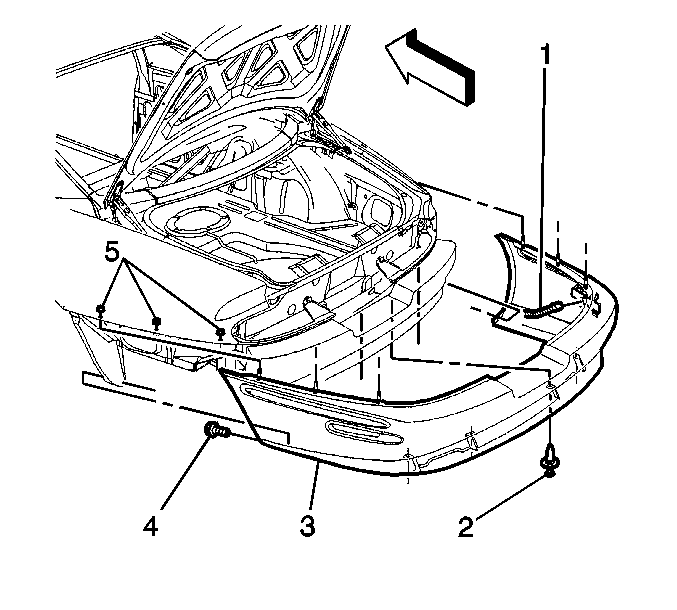 1
5
4
3
2