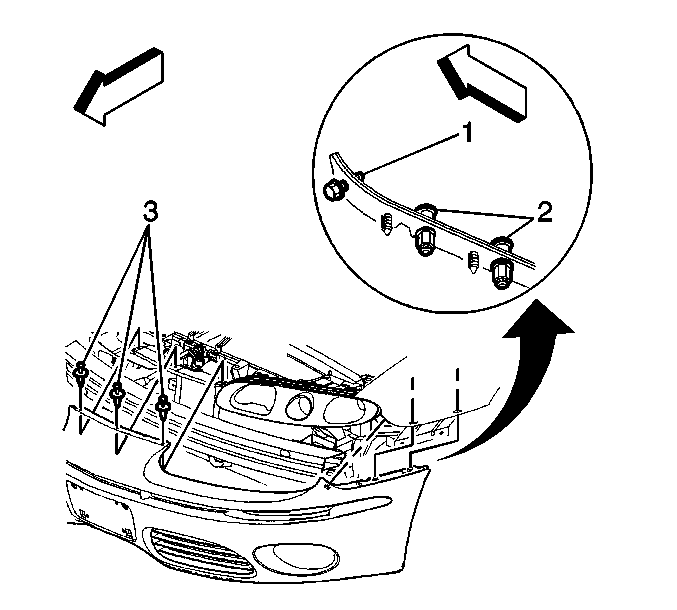 1

2

3