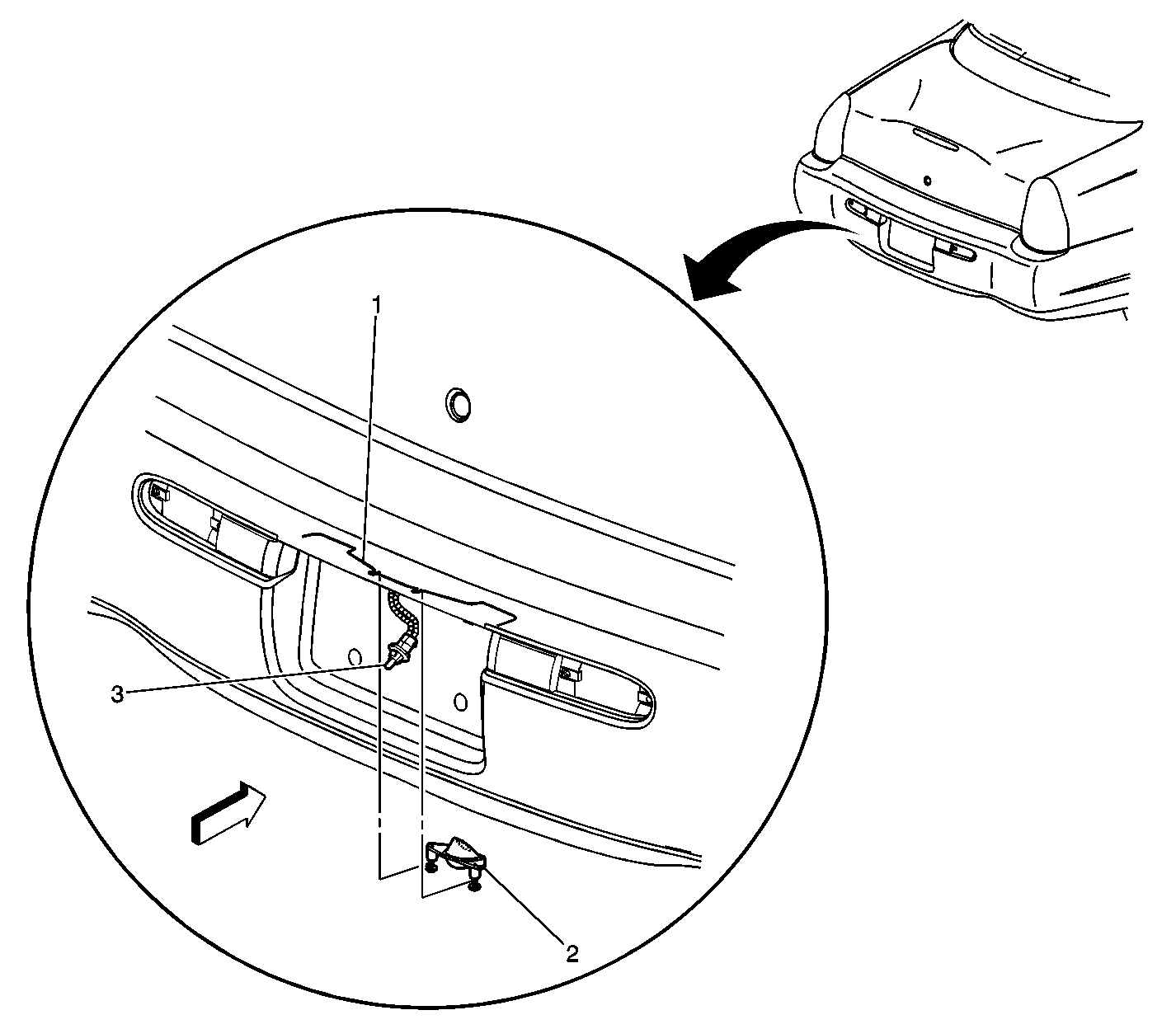 1
3
2