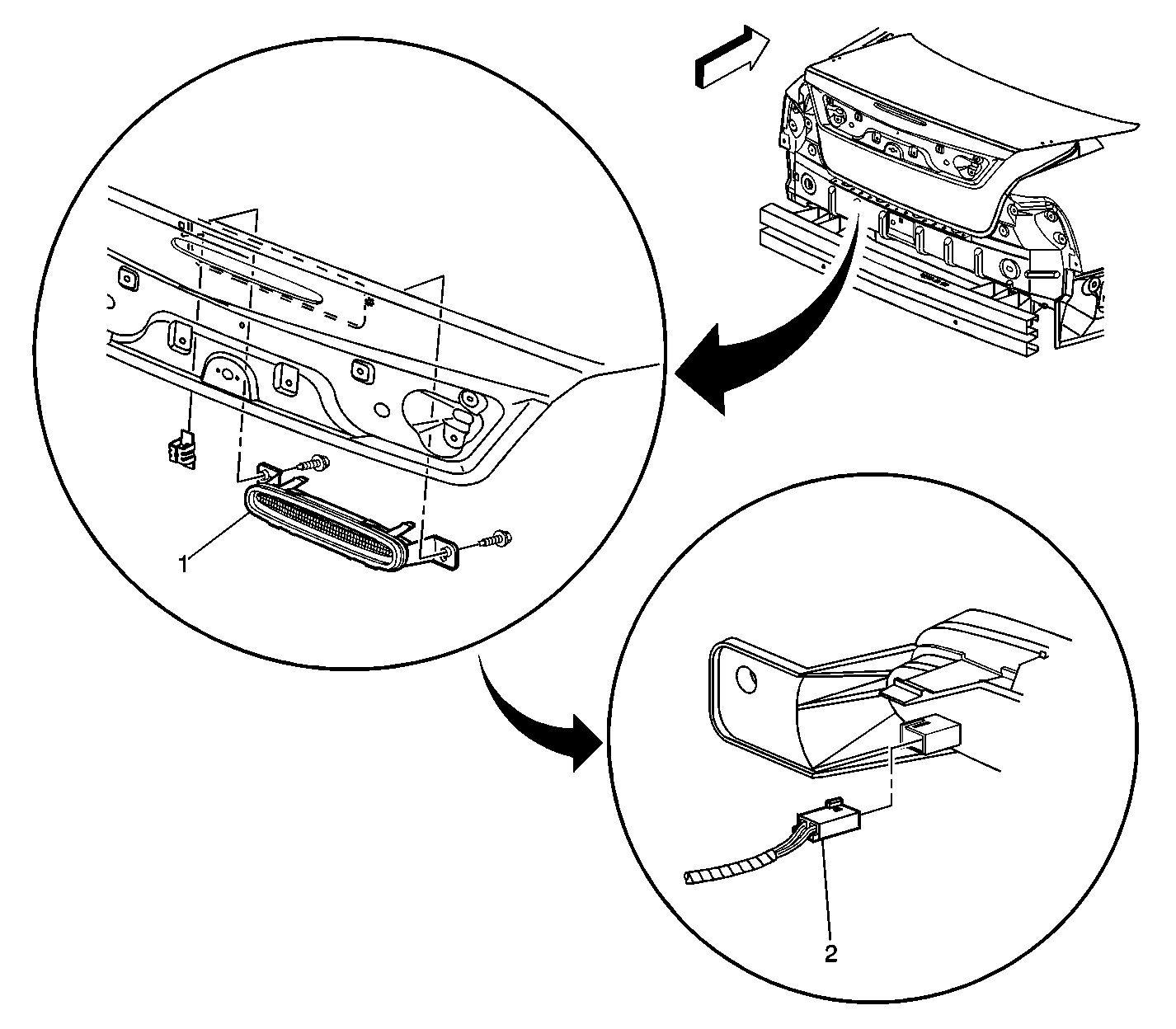 1

2