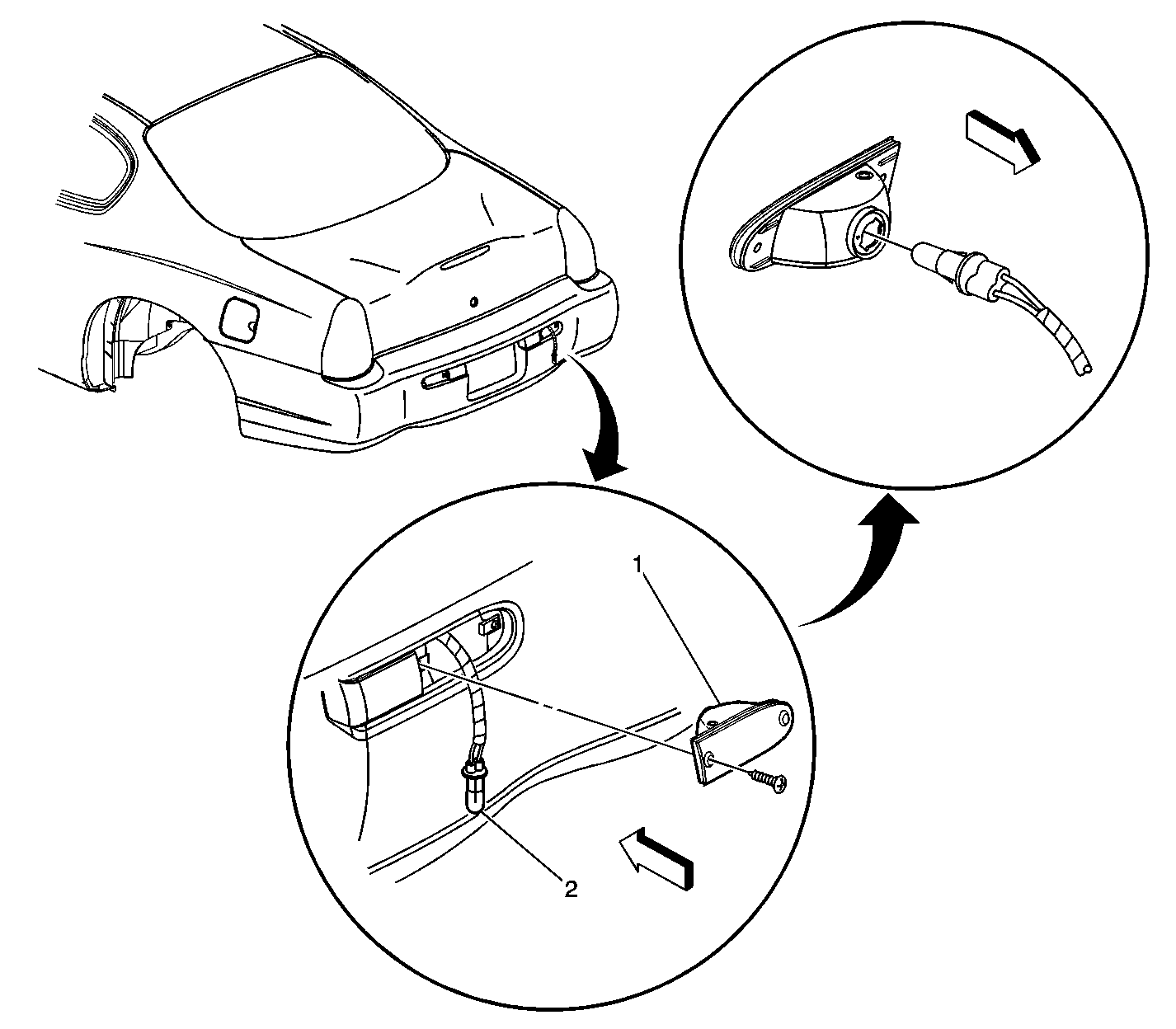 1

2