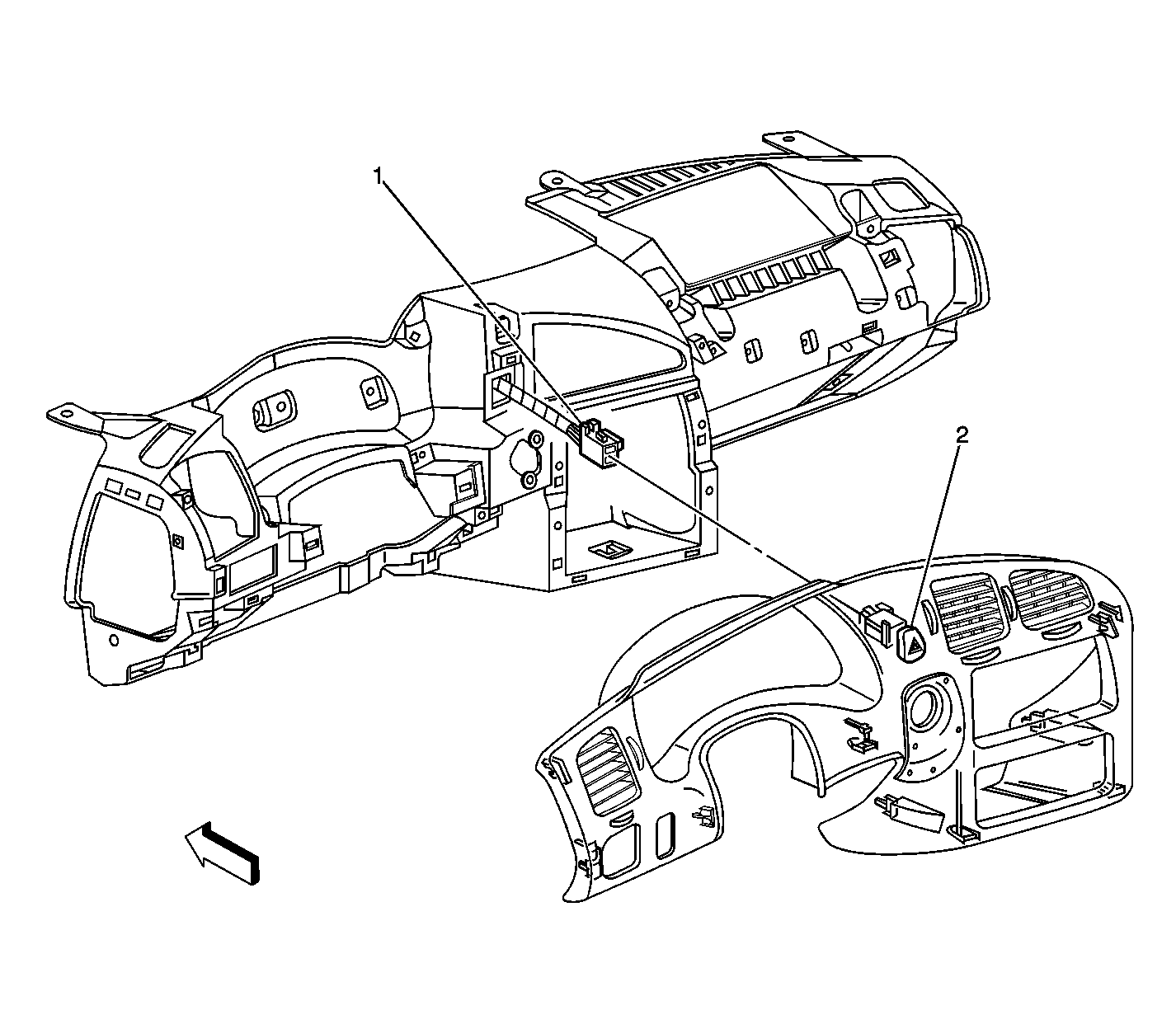 1
2