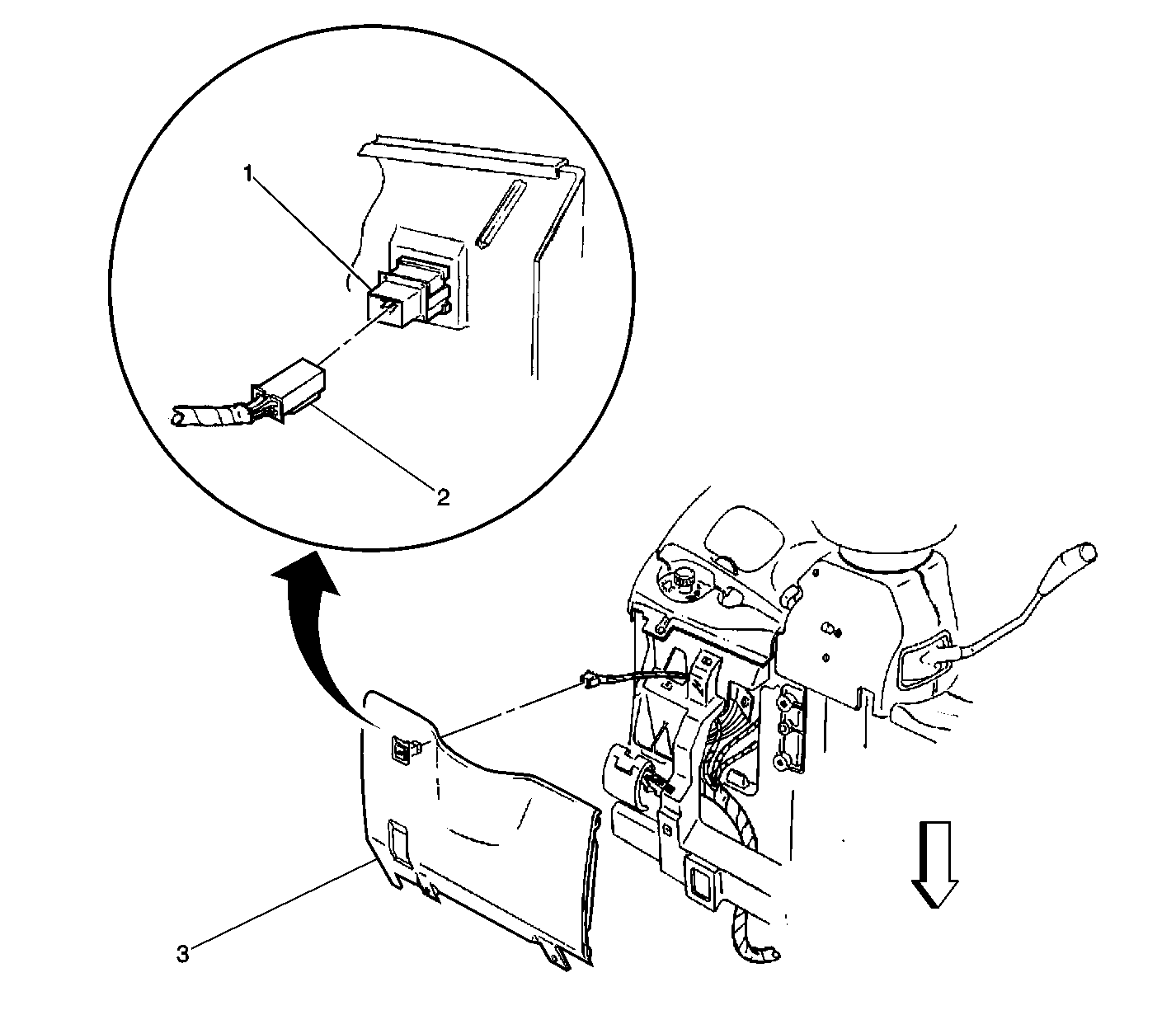 1

2

3