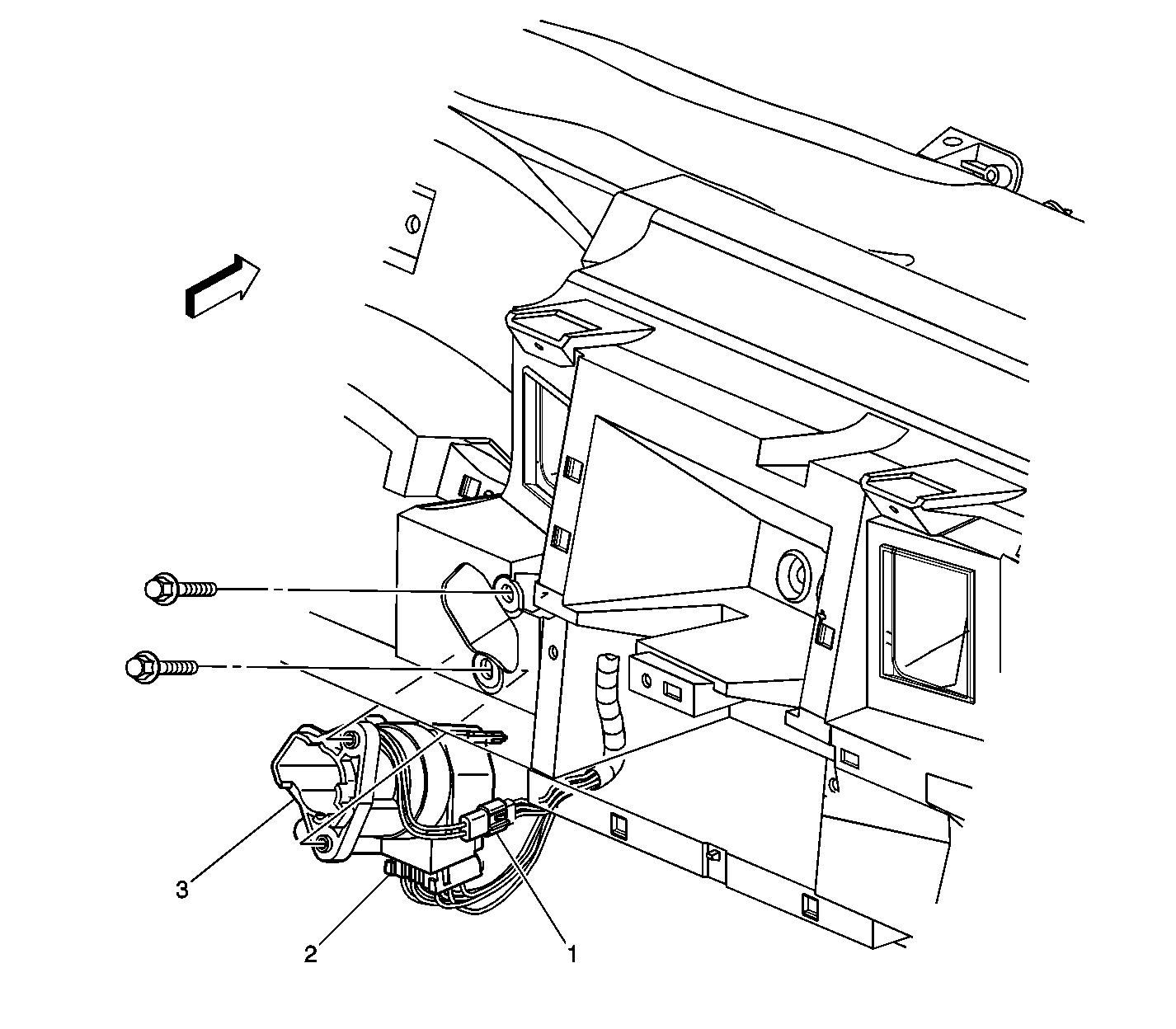 3
2
1