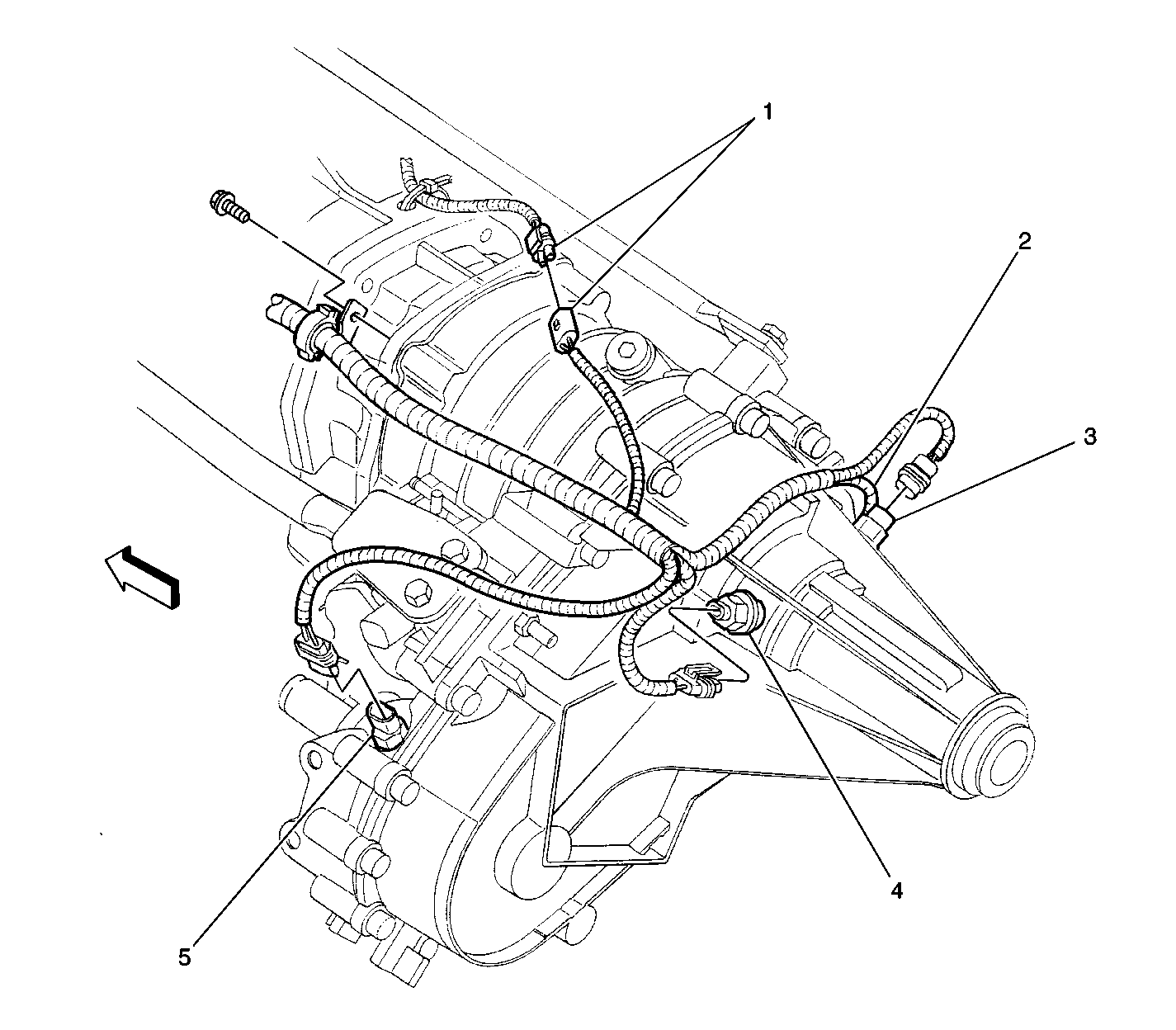 1
2
3
4
5