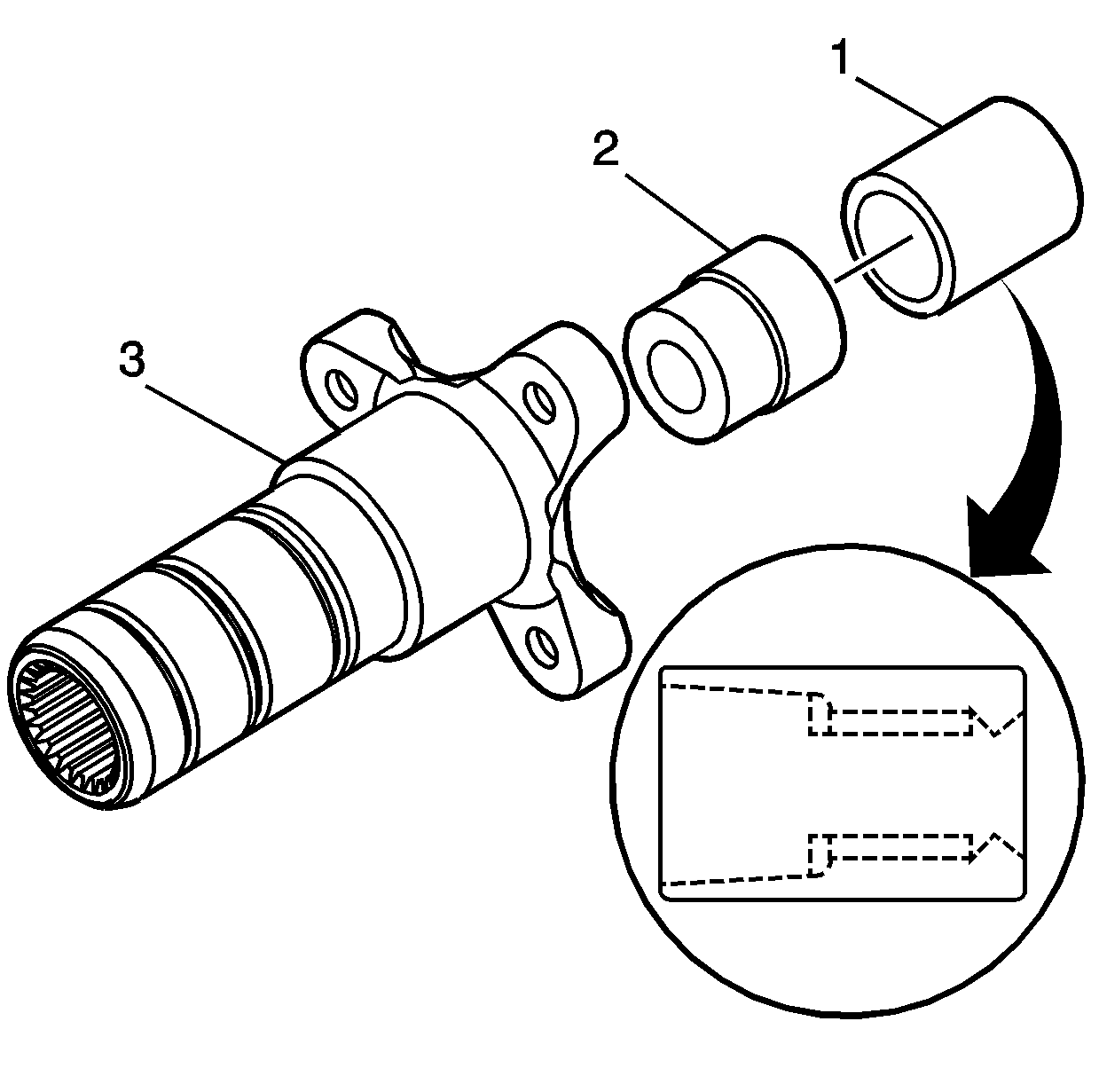 1
2
3