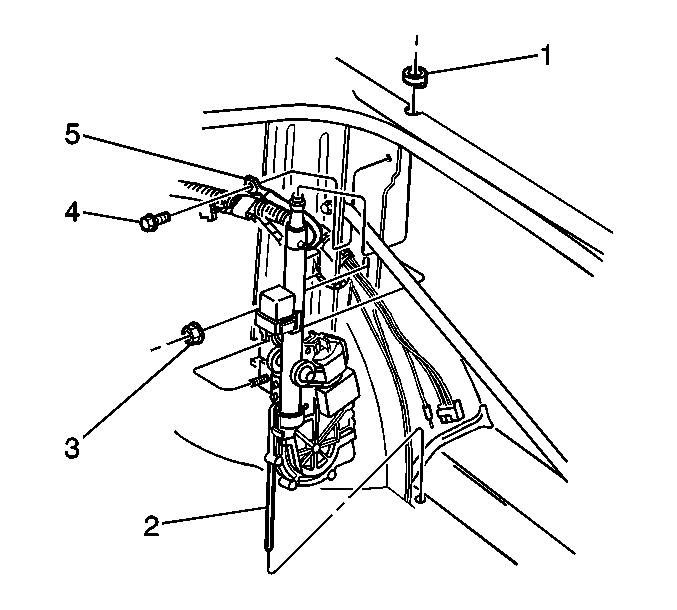 1
5
4
3
2