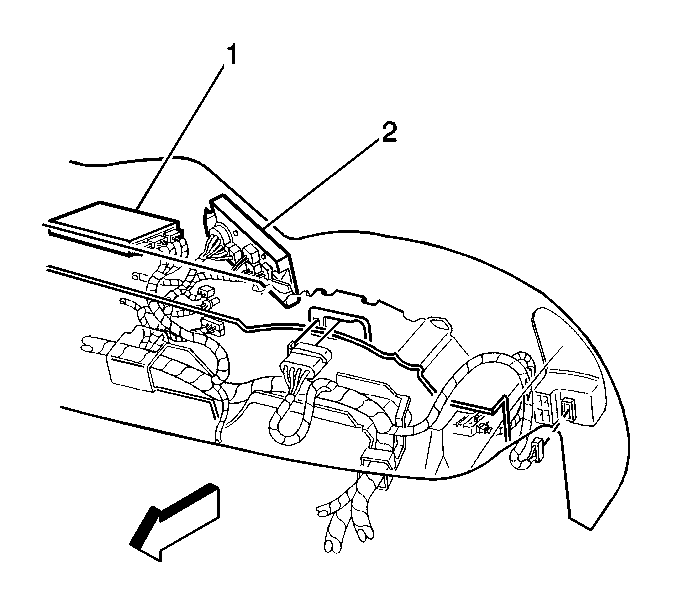 1
2