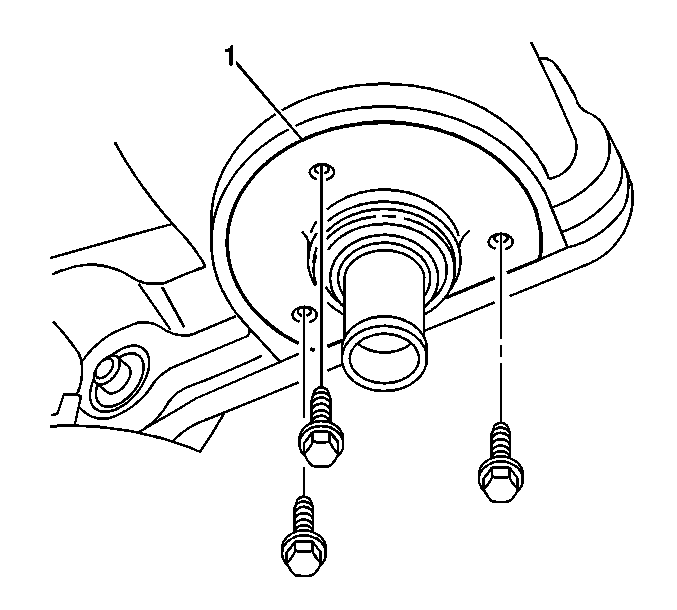 1