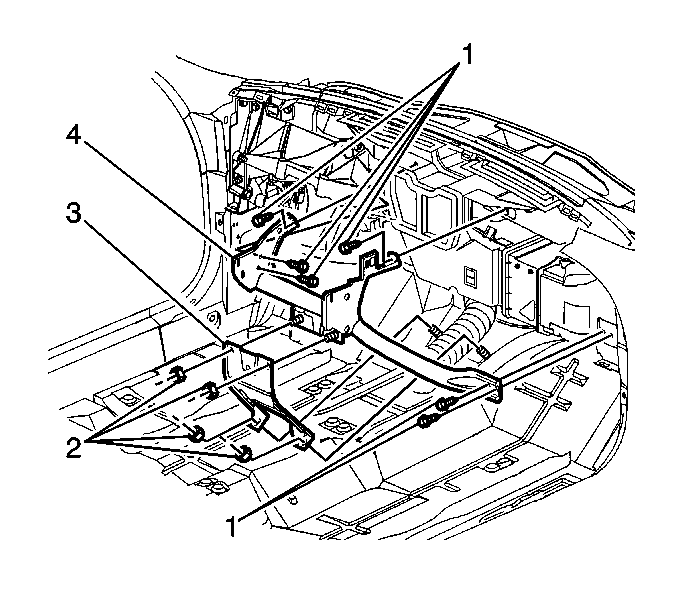 1
4
3
2
1