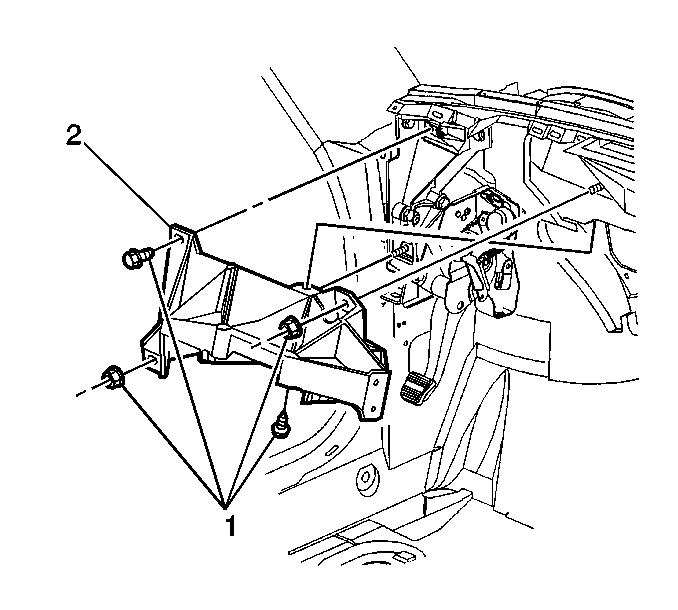 2

1