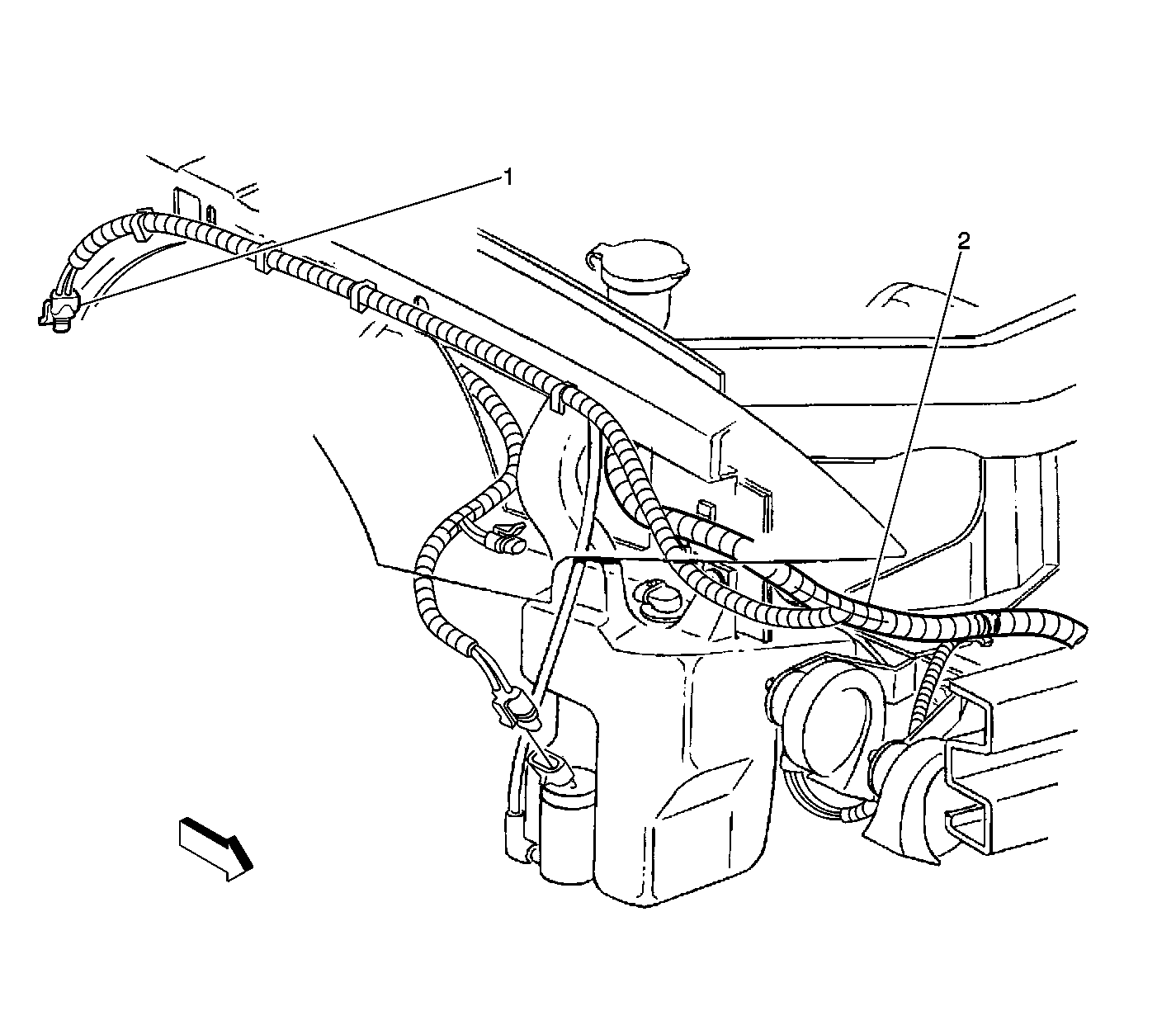 1
2