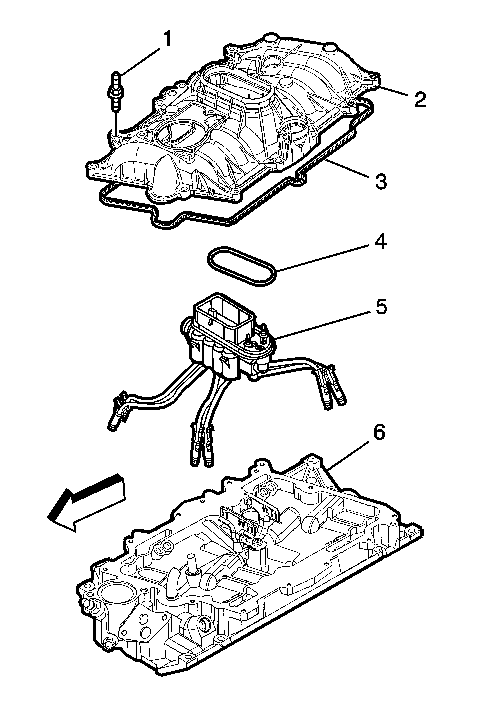 1
2
3
4
5
6