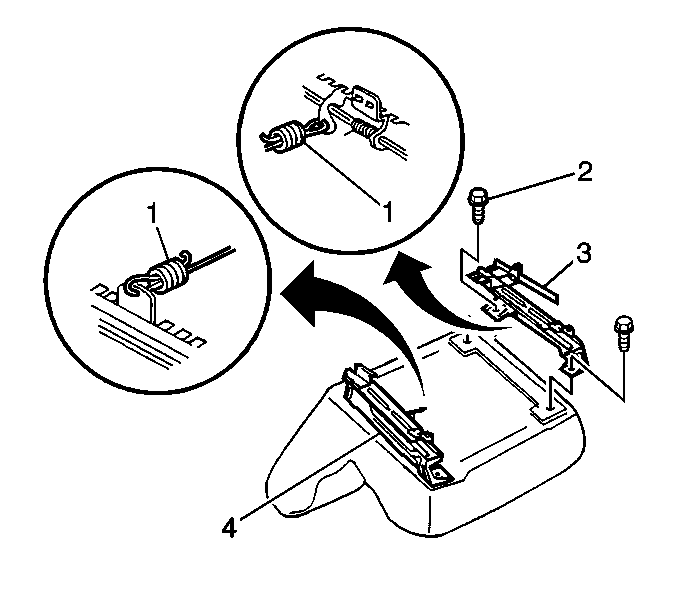 1
1
2
3
4