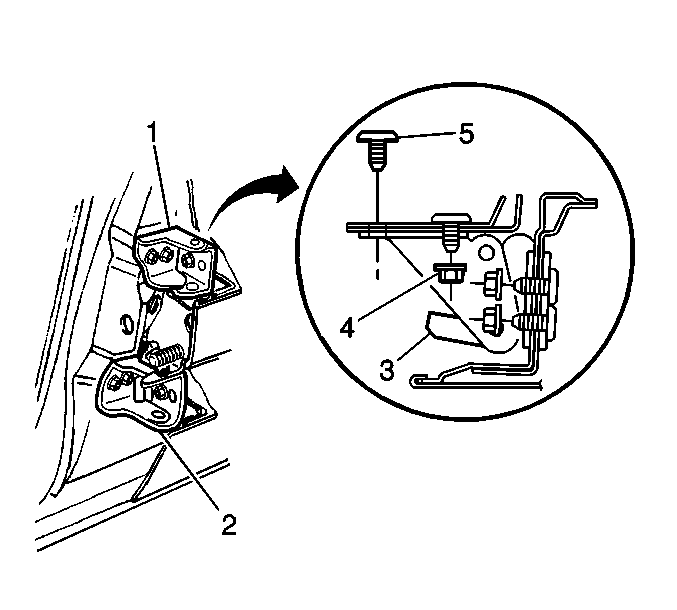 1
5
4
3
2