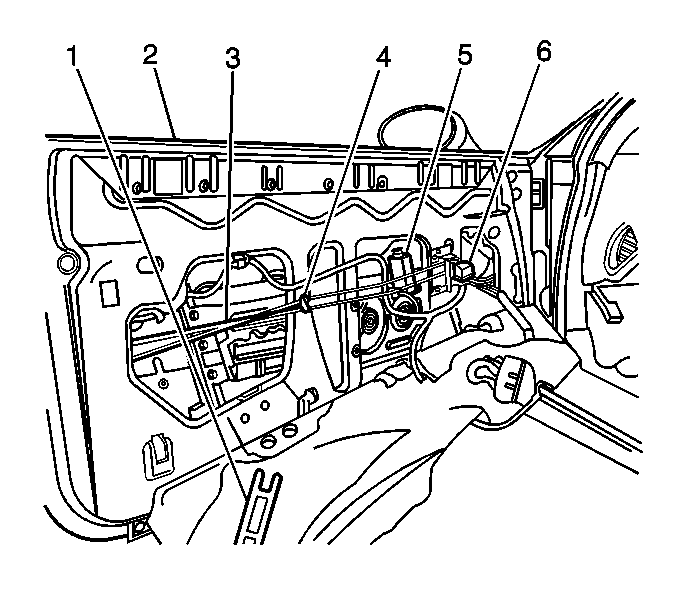 1
2
3
4
5
6