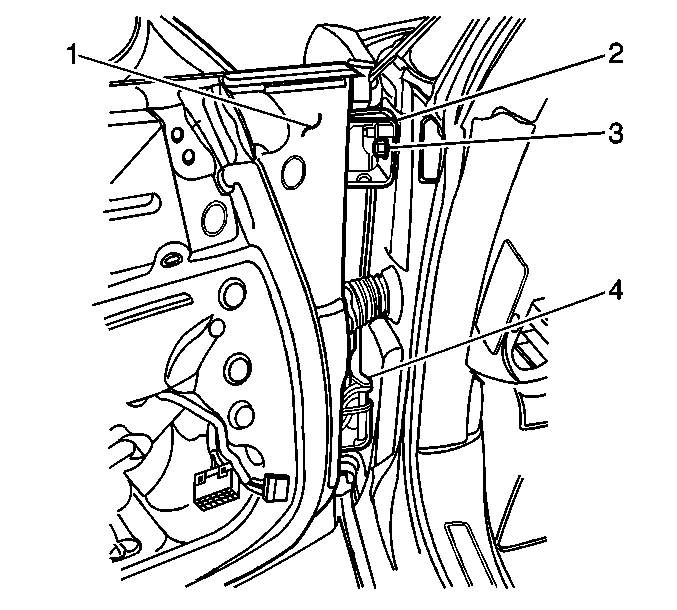 1
2
3
4