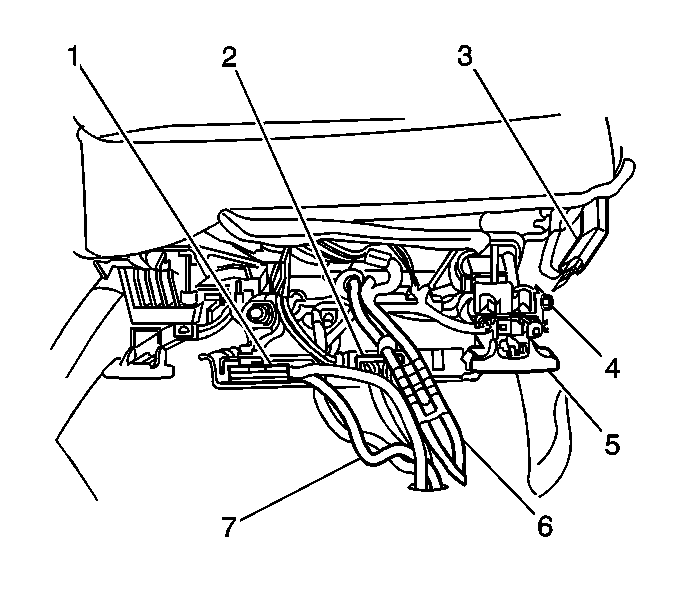 1
2
3
4
5
6
7