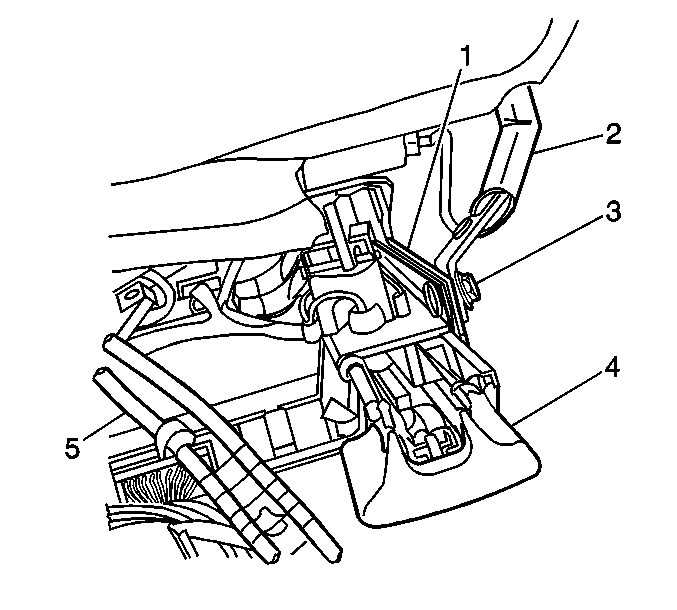 1
2
3
4
5