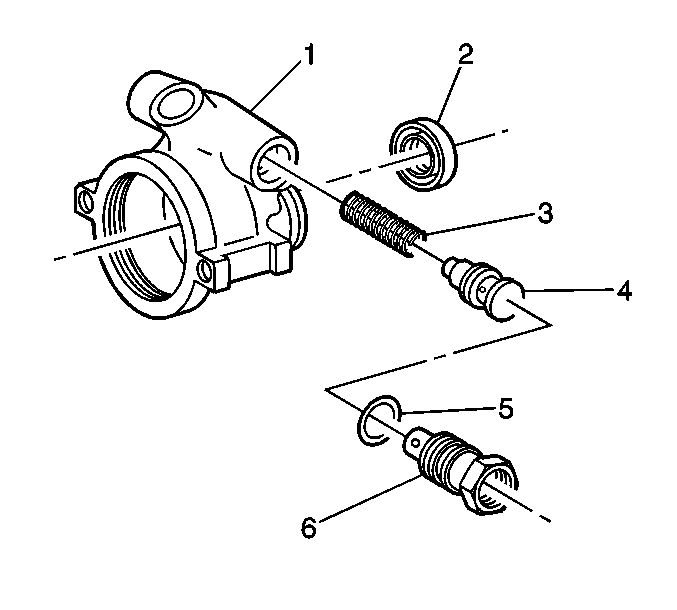 1
2
3
4
5
6