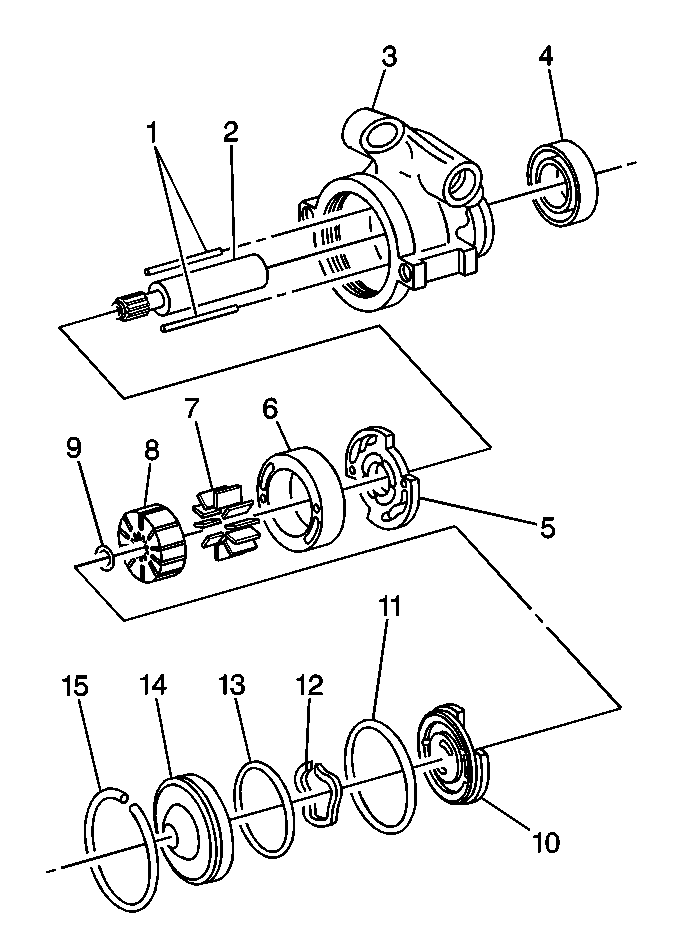 3
4
1
2
7
6
9
8
5
11
15
14
13
12
10