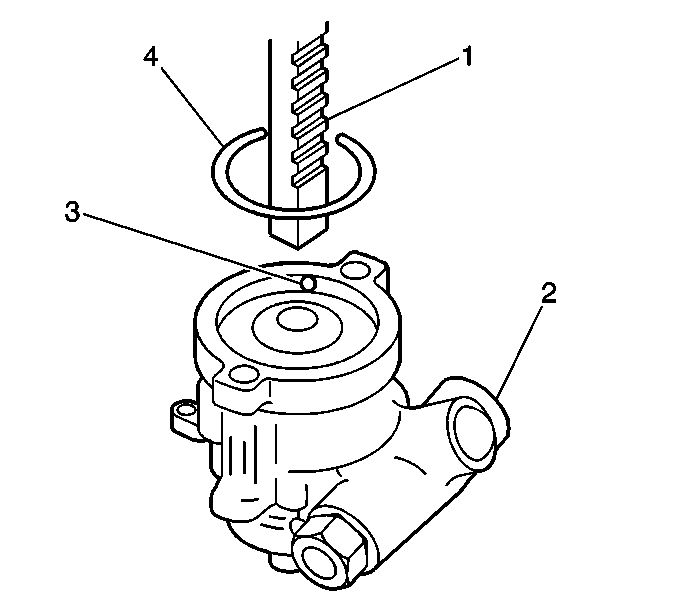 4
1
3
2