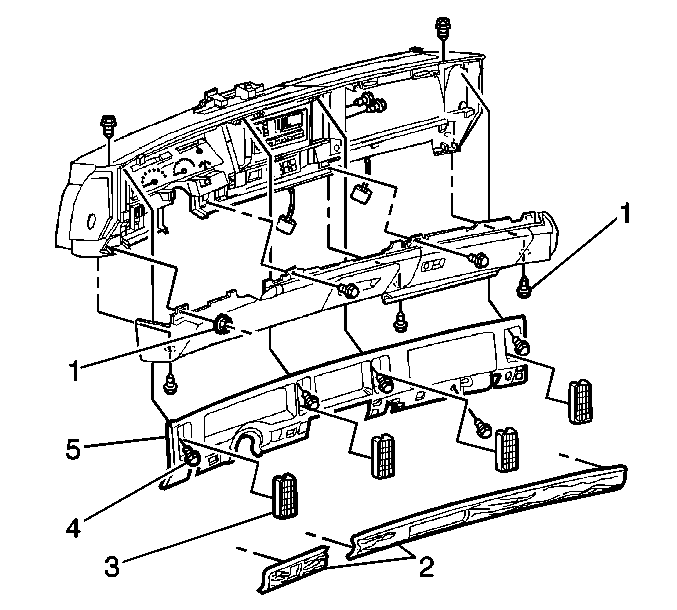 1
1
5
4
3
2