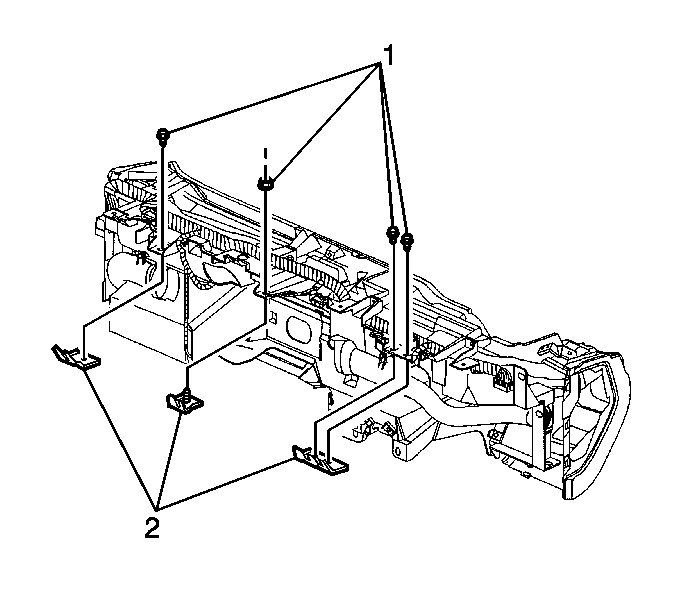 1

2