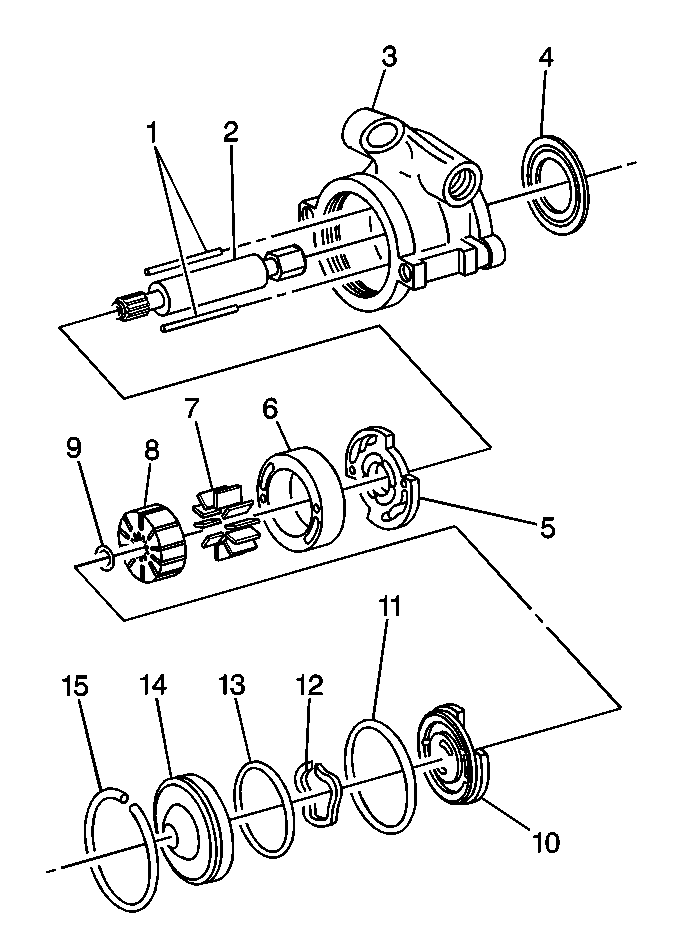 1
2
3
4
9
8
7
6
5
11
15
14
13
12
10