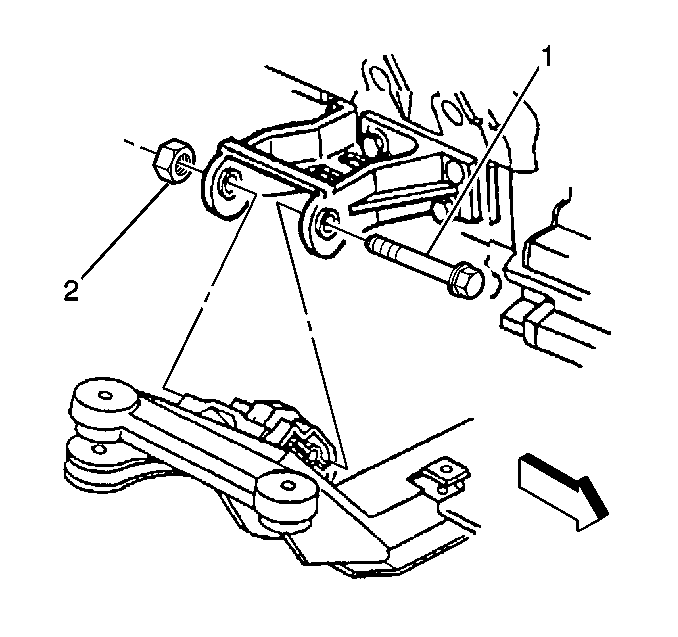 1

2