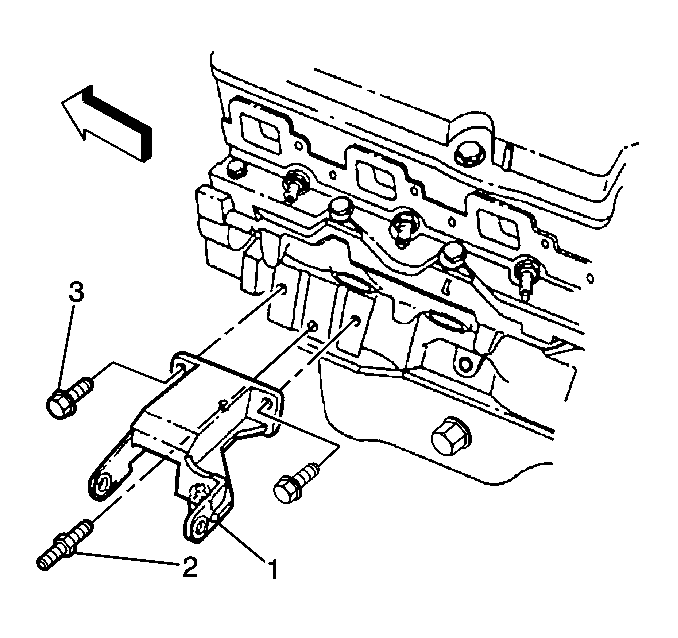 3
2
1