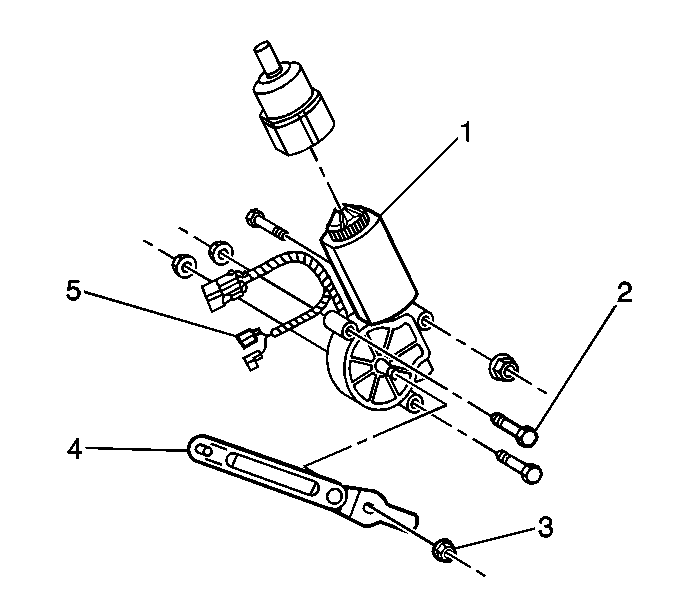 1
5
2
4
3