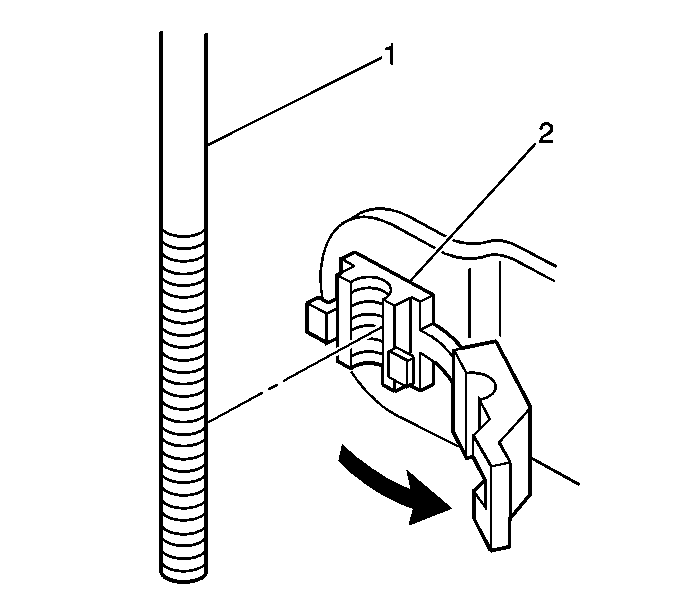 1
2