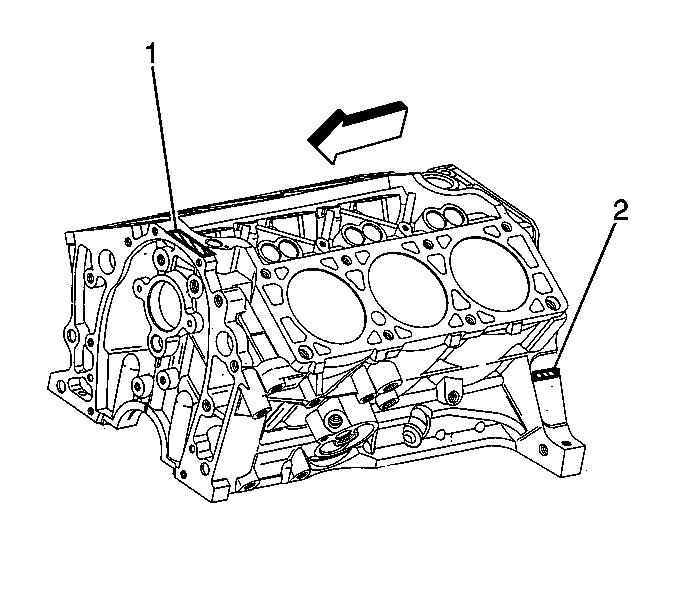 1

2