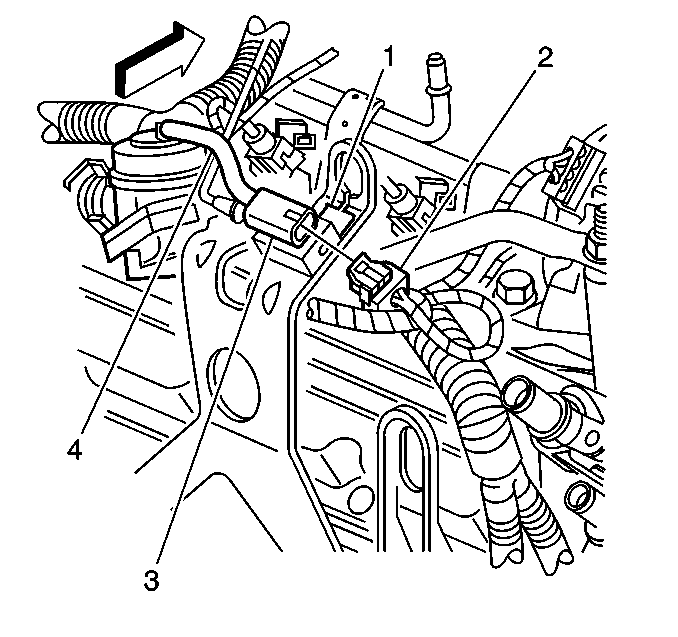 1
2
4
3