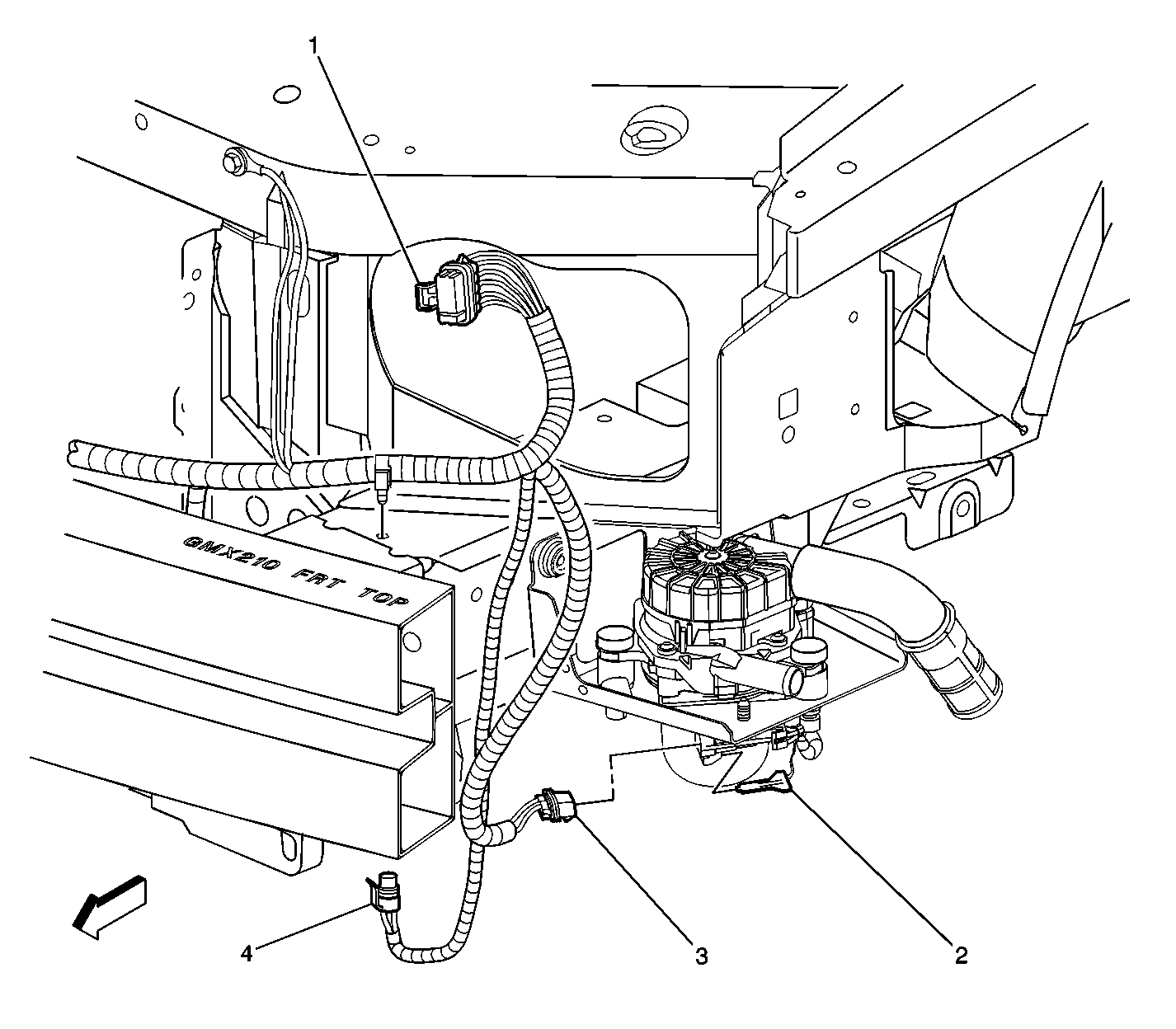 1

GMX210 FRT TOP

4

3

2