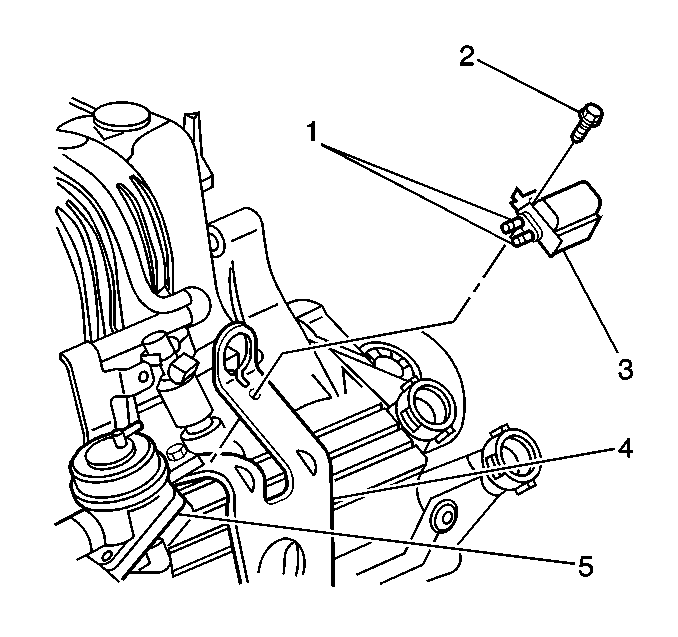 2
1
3
4
5