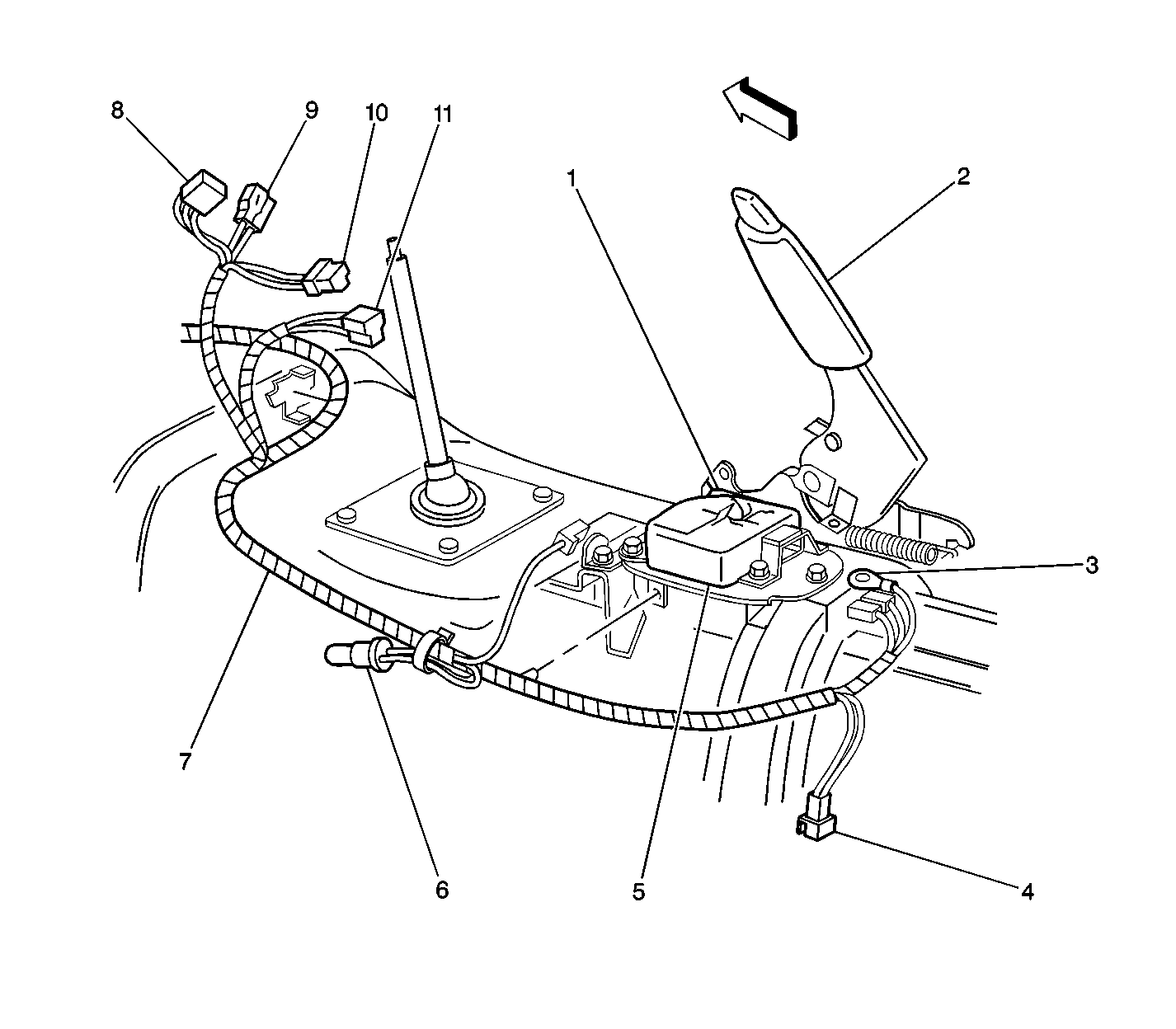 8
9
10
11
1
2
3
7
6
5
4